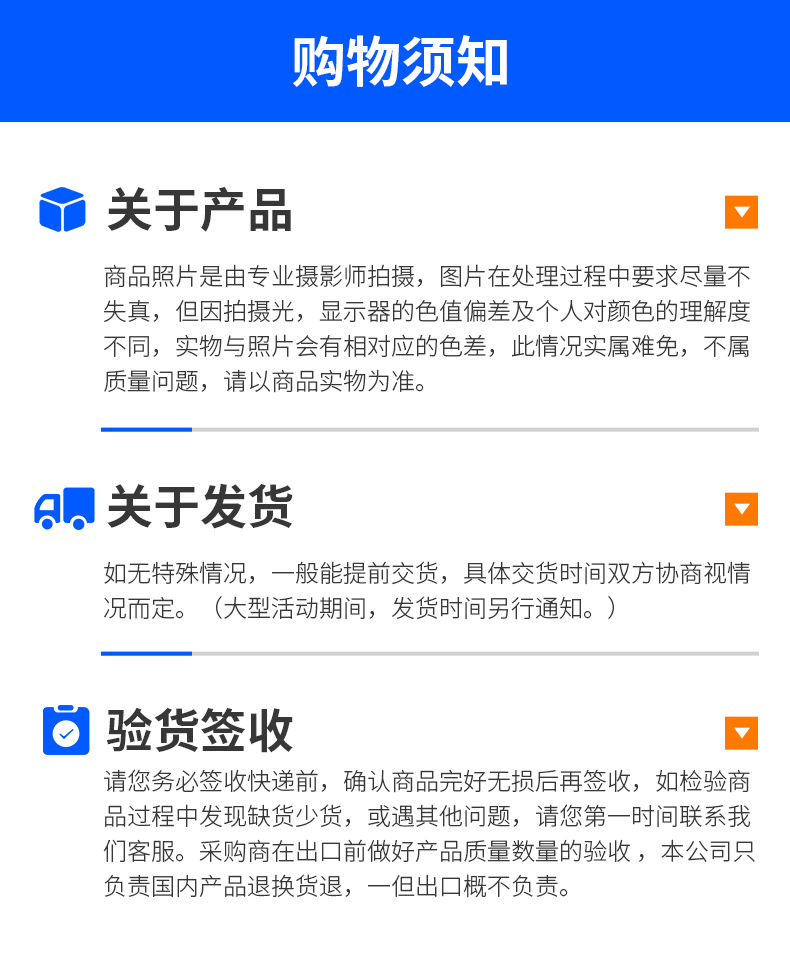 购物须知

关于产品

商品照片是由专业摄影师拍摄，图片在处理过程中要求尽量不失真，但因拍摄光，显示器的色值偏差及个人对颜色的理解度不同，实物与照片会有相对应的色差，此情况实属难免，不属质量问题，请以商品实物为准。

关于发货

如无特殊情况，一般能提前交货，具体交货时间双方协商视情况而定。（大型活动期间，发货时间另行通知。）

验货签收

请您务必签收快递前，确认商品完好无损后再签收，如检验商品过程中发现缺货少货，或遇其他问题，请您第一时间联系我们客服。采购商在出口前做好产品质量数量的验收，本公司只负责国内产品退换货退，一但出口概不负责。