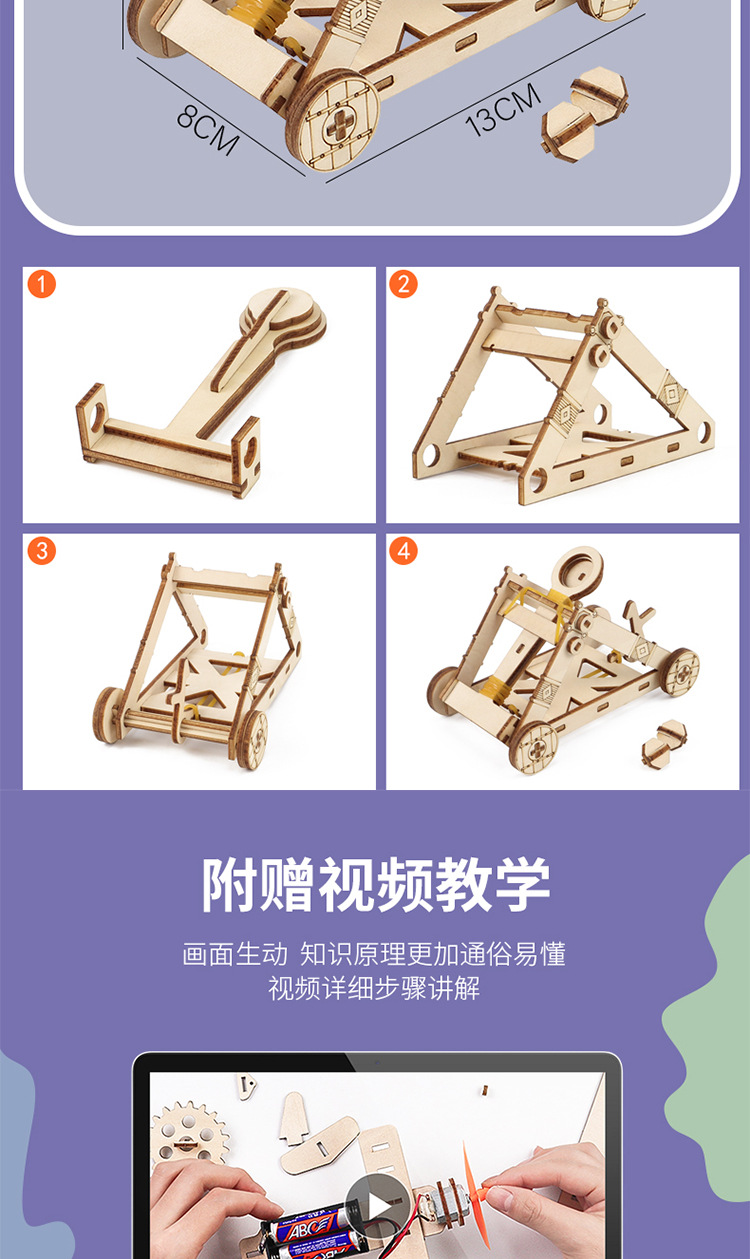 8CM

13CM

1

2

3

4

附赠视频教学

画面生动 知识原理更加通俗易懂
视频详细步骤讲解

ABC