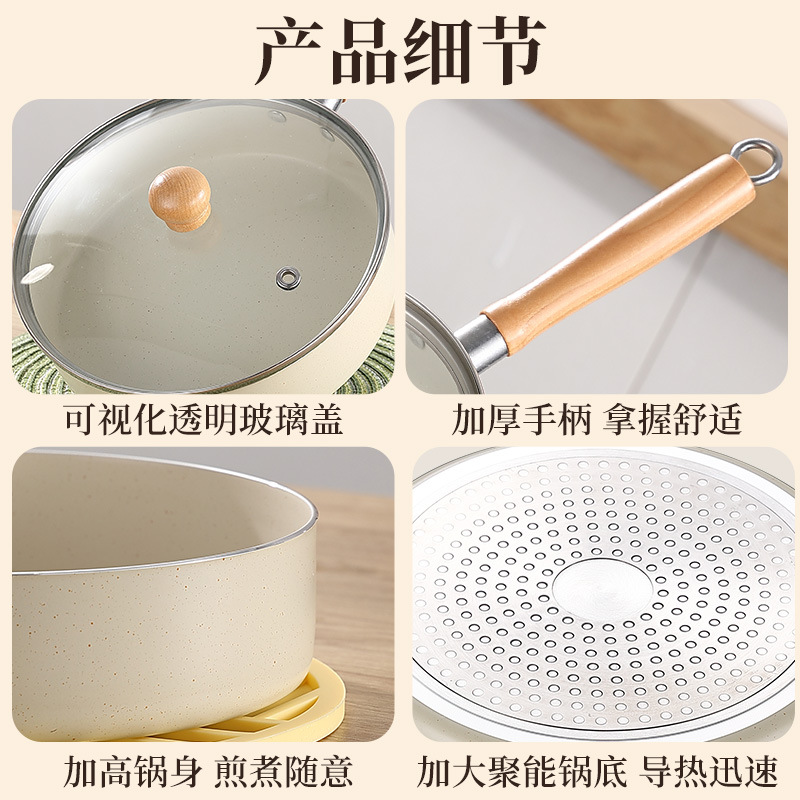 产品细节

可视化透明玻璃盖

加厚手柄 拿握舒适

加高锅身 煎煮随意

加大聚能锅底 导热迅速