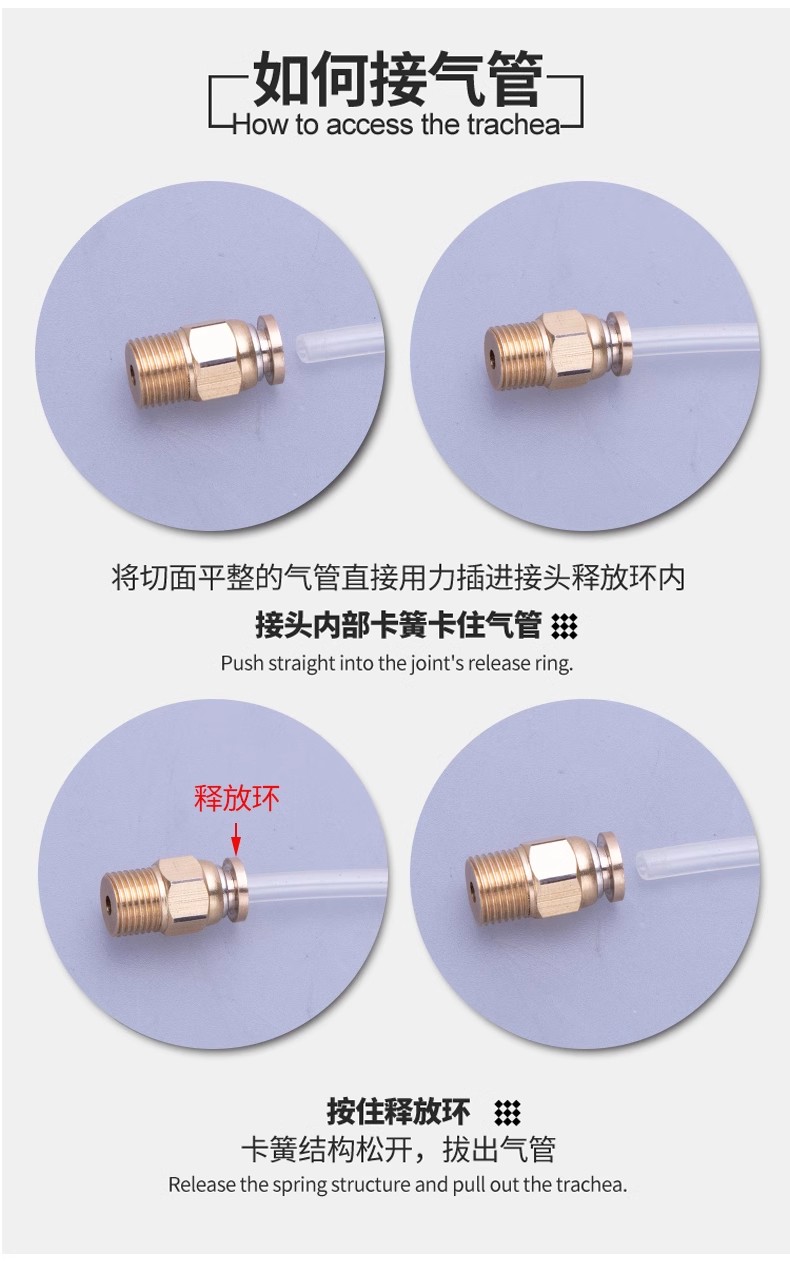 如何接气管
How to access the trachea

将切面平整的气管直接用力插进接头释放环内
接头内部卡簧卡住气管
Push straight into the joint's release ring.

释放环

按住释放环
卡簧结构松开，拔出气管
Release the spring structure and pull out the trachea.