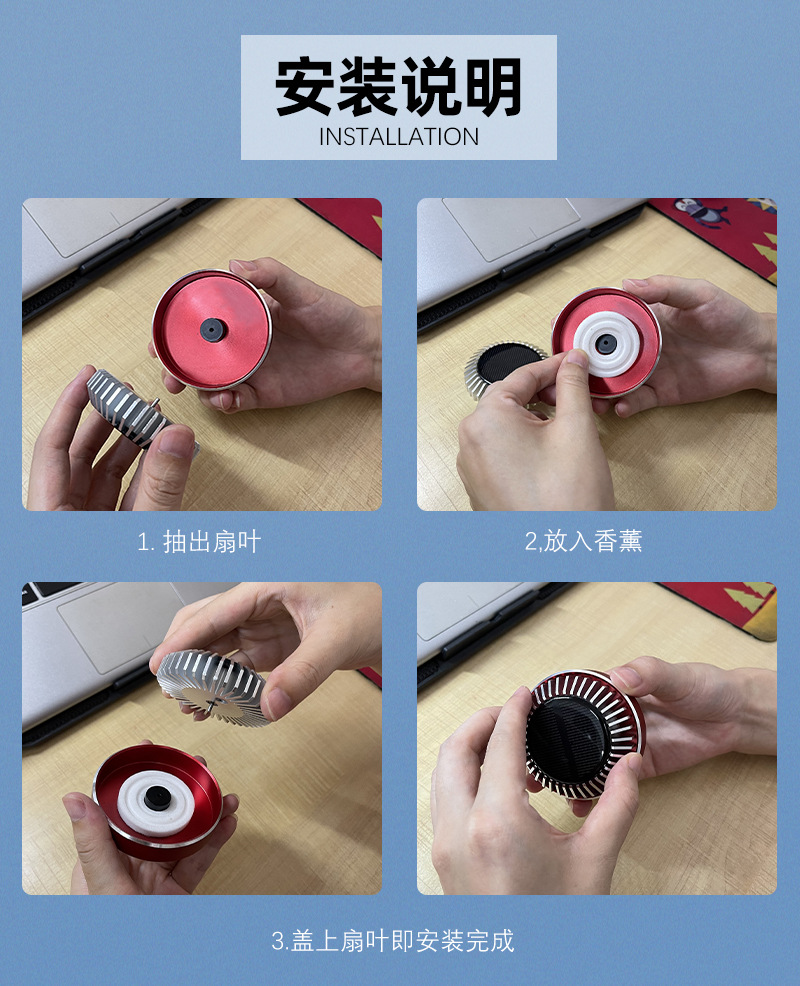 安装说明
INSTALLATION

1. 抽出扇叶

2,放入香薰

3.盖上扇叶即安装完成