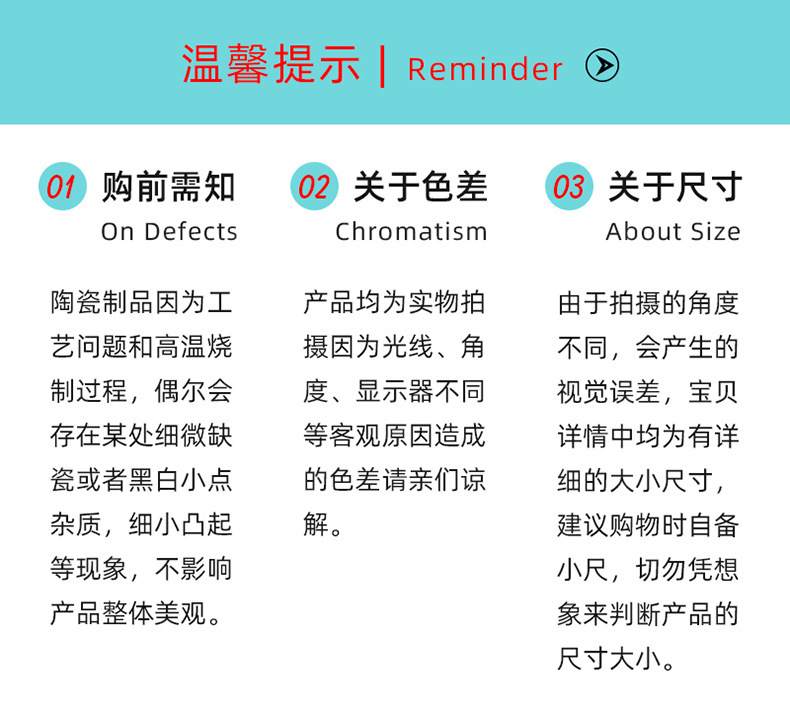 温馨提示 | Reminder

01 购前需知
On Defects

陶瓷制品因为工艺问题和高温烧制过程，偶尔会存在某处细微缺瓷或者黑白小点杂质，细小凸起等现象，不影响产品整体美观。

02 关于色差
Chromatism

产品均为实物拍摄因为光线、角度、显示器不同等客观原因造成的色差请亲们谅解。

03 关于尺寸
About Size

由于拍摄的角度不同，会产生的视觉误差，宝贝详情中均为有详细的大小尺寸，建议购物时自备小尺，切勿凭想象来判断产品的尺寸大小。