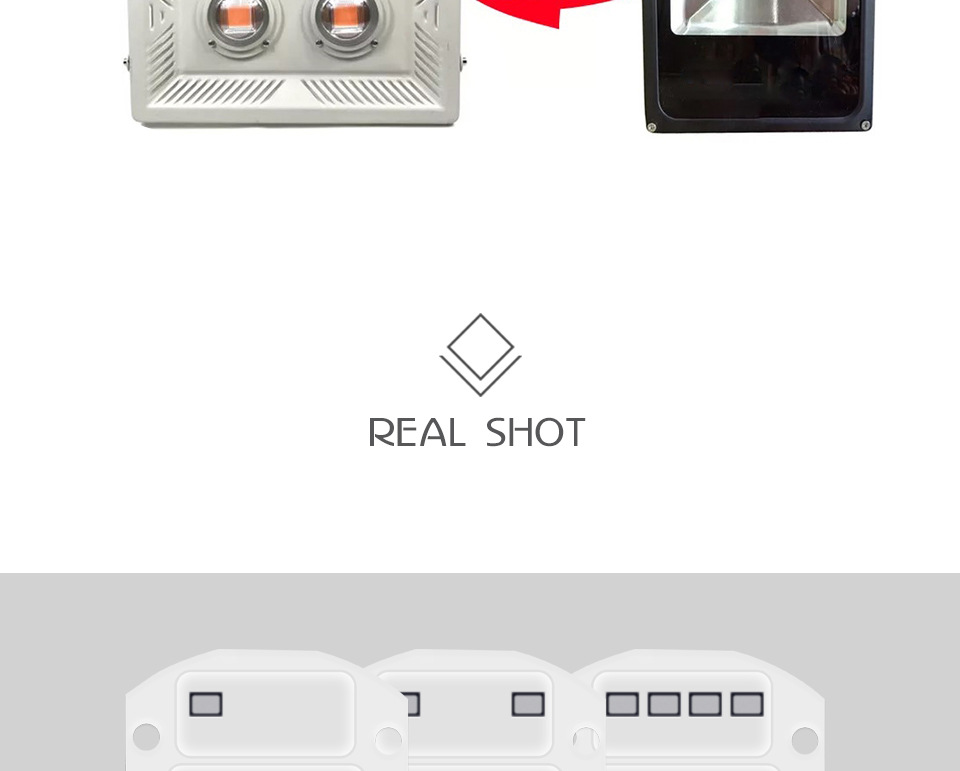 REAL SHOT