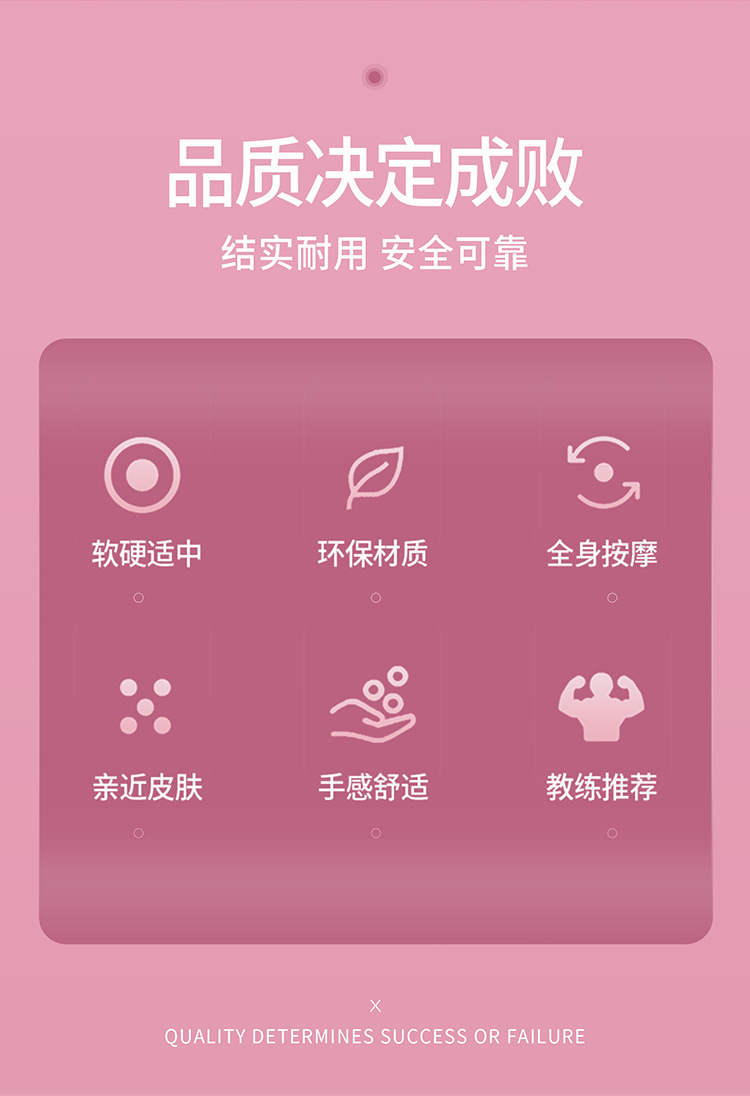 品质决定成败

结实耐用 安全可靠

软硬适中

环保材质

全身按摩

亲近皮肤

手感舒适

教练推荐

X

QUALITY DETERMINES SUCCESS OR FAILURE