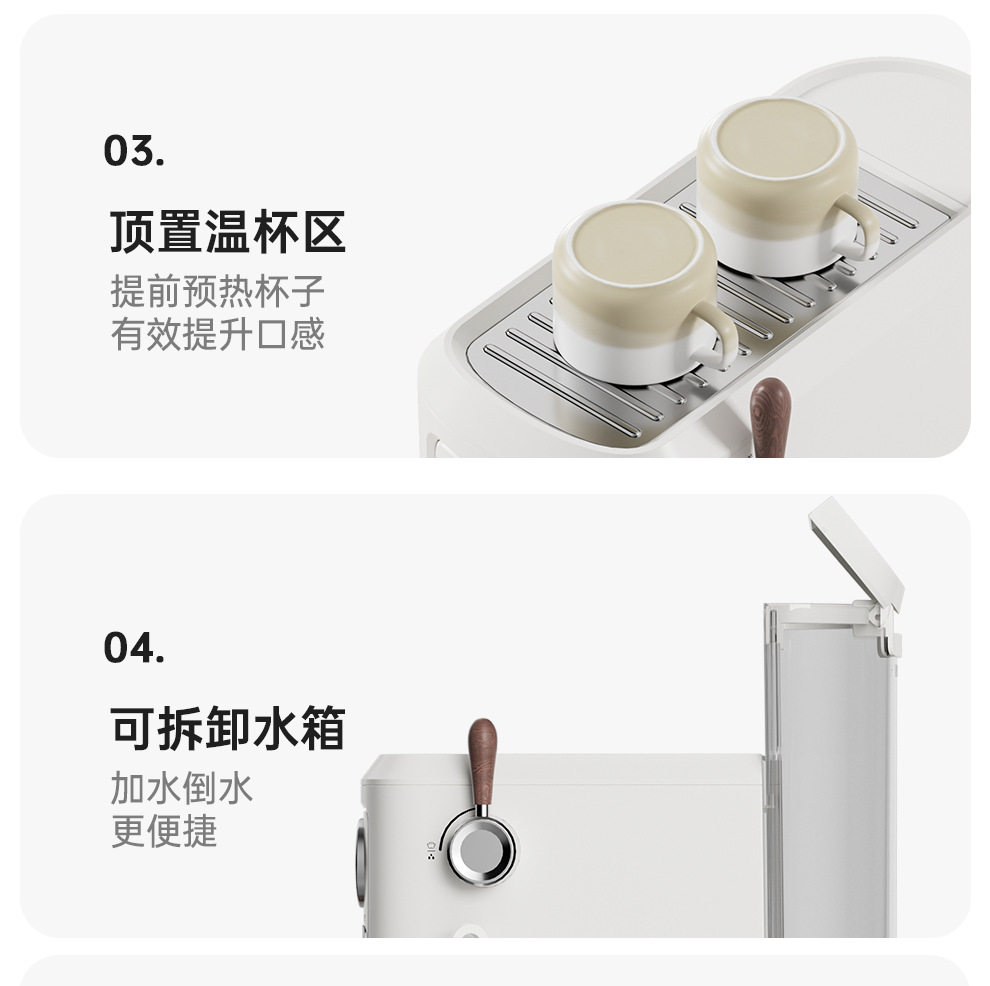 03.

顶置温杯区

提前预热杯子
有效提升口感

04.

可拆卸水箱

加水倒水
更便捷