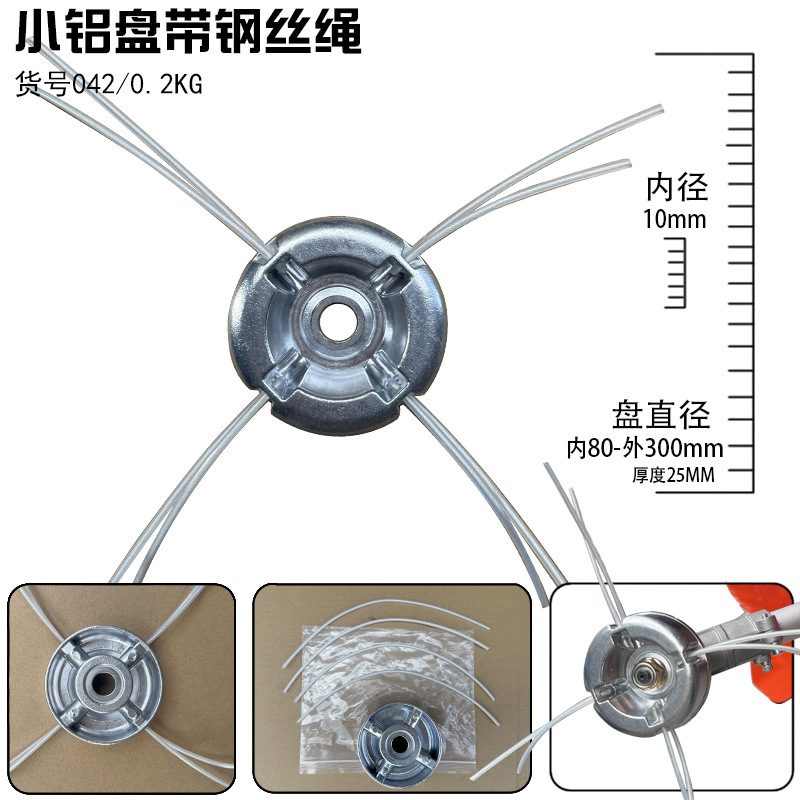 小铝盘带钢丝绳
货号042/0.2KG

内径
10mm

盘直径
内80-外300mm
厚度25MM