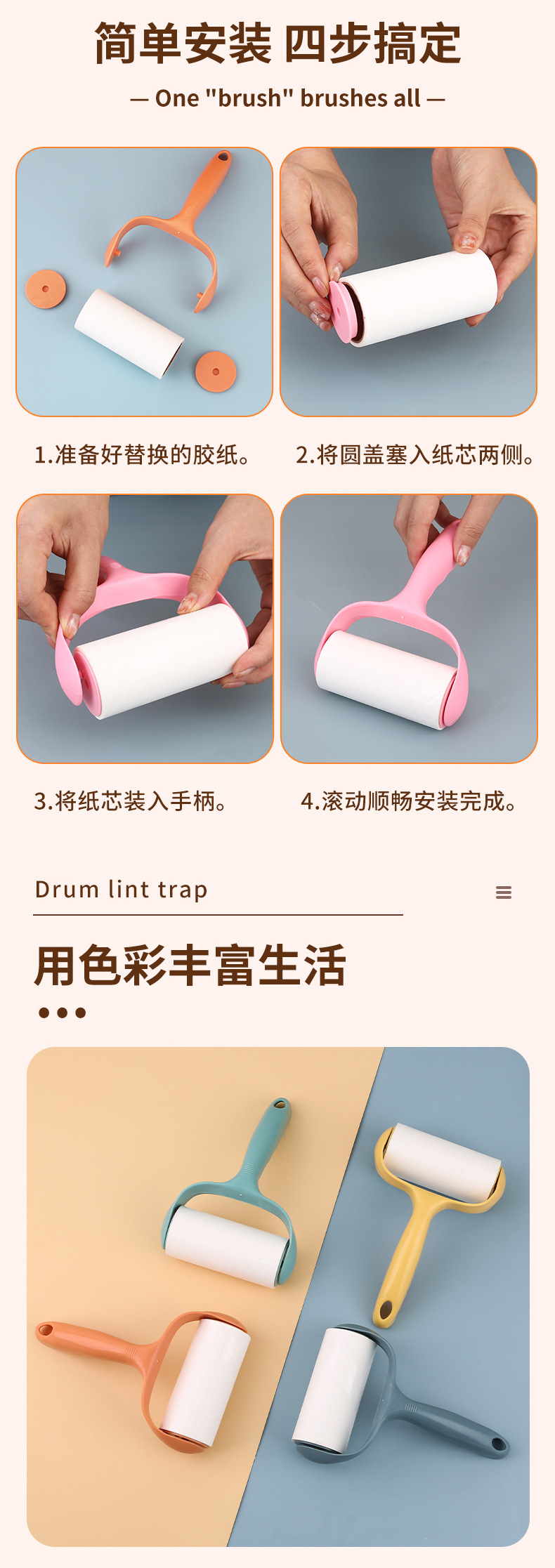 简单安装 四步搞定

— One "brush" brushes all —

1.准备好替换的胶纸。

2.将圆盖塞入纸芯两侧。

3.将纸芯装入手柄。

4.滚动顺畅安装完成。

Drum lint trap

用色彩丰富生活