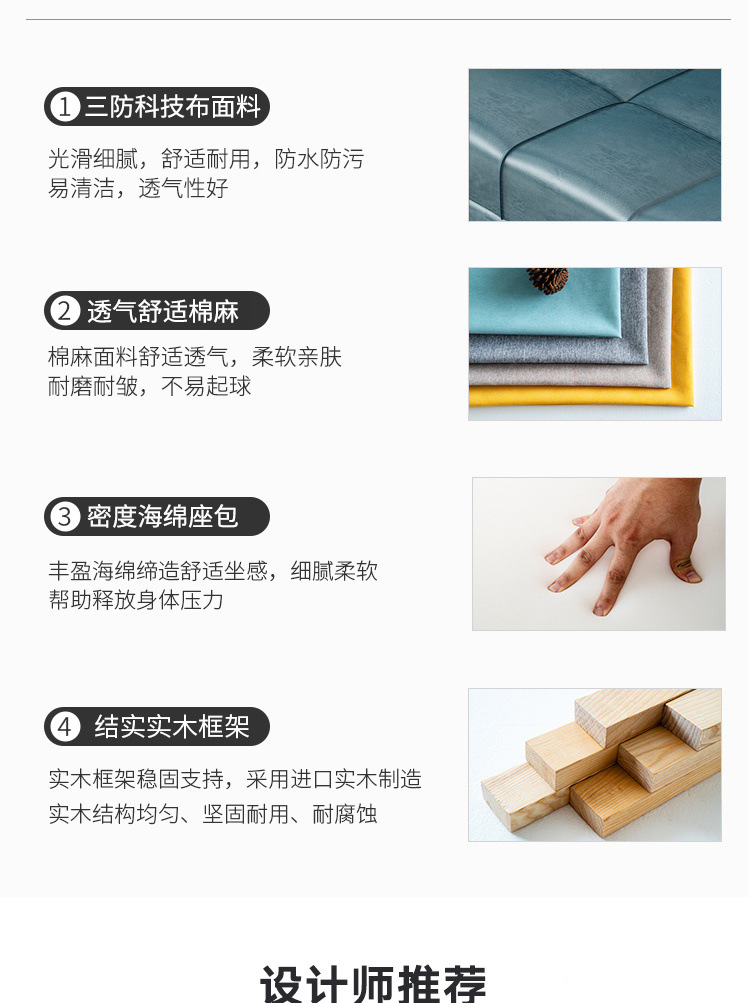 1 三防科技布面料

光滑细腻，舒适耐用，防水防污
易清洁，透气性好

2 透气舒适棉麻

棉麻面料舒适透气，柔软亲肤
耐磨耐皱，不易起球

3 密度海绵座包

丰盈海绵缔造舒适坐感，细腻柔软
帮助释放身体压力

4 结实实木框架

实木框架稳固支持，采用进口实木制造
实木结构均匀、坚固耐用、耐腐蚀

设计师推荐