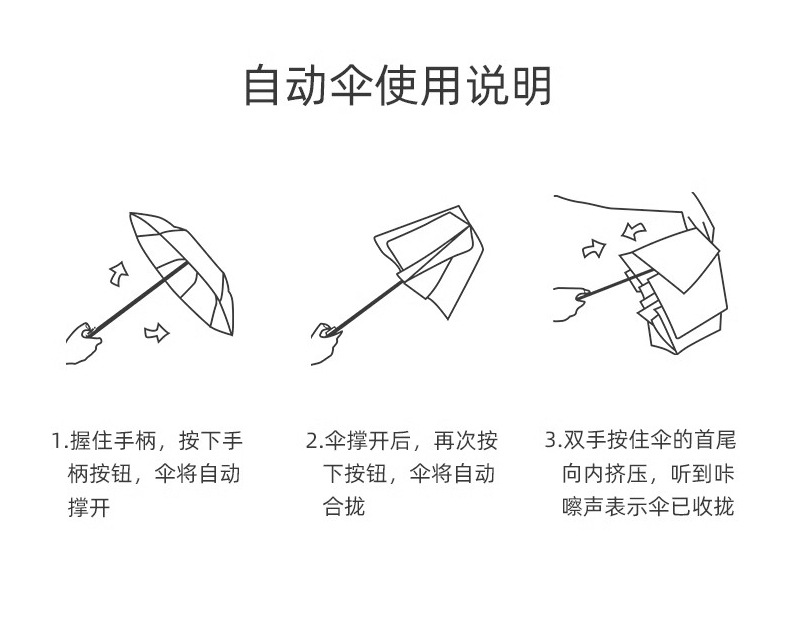 自动伞使用说明

1.握住手柄，按下手柄按钮，伞将自动撑开

2.伞撑开后，再次按下按钮，伞将自动合拢

3.双手按住伞的首尾向内挤压，听到咔嚓声表示伞已收拢