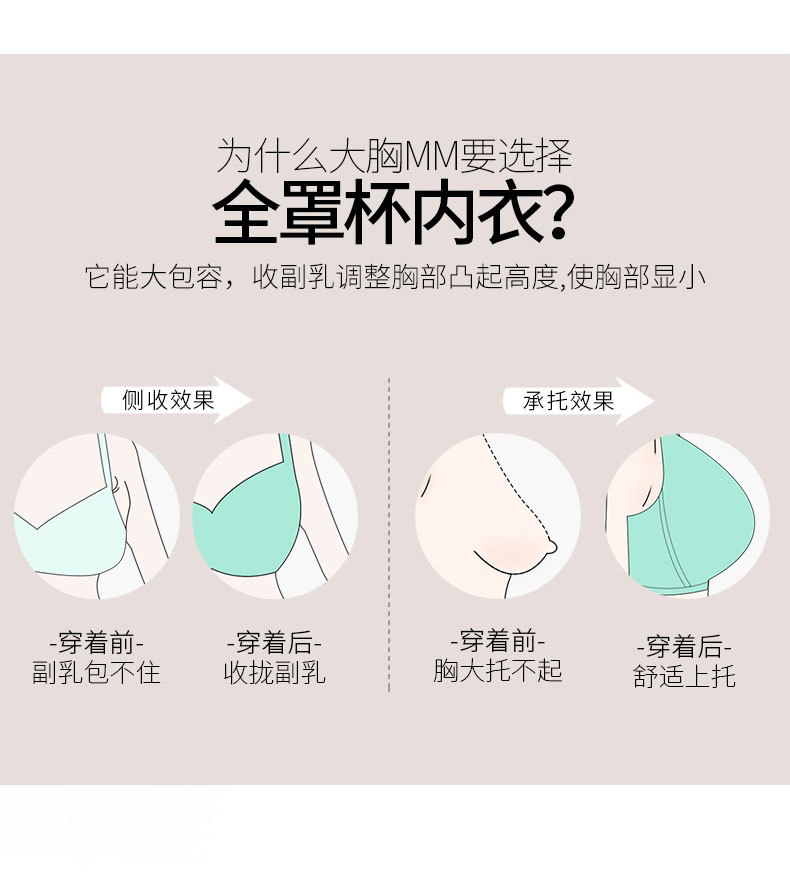 为什么大胸MM要选择
全罩杯内衣?

它能大包容，收副乳调整胸部凸起高度,使胸部显小

侧收效果

-穿着前-
副乳包不住

-穿着后-
收拢副乳

承托效果

-穿着前-
胸大托不起

-穿着后-
舒适上托