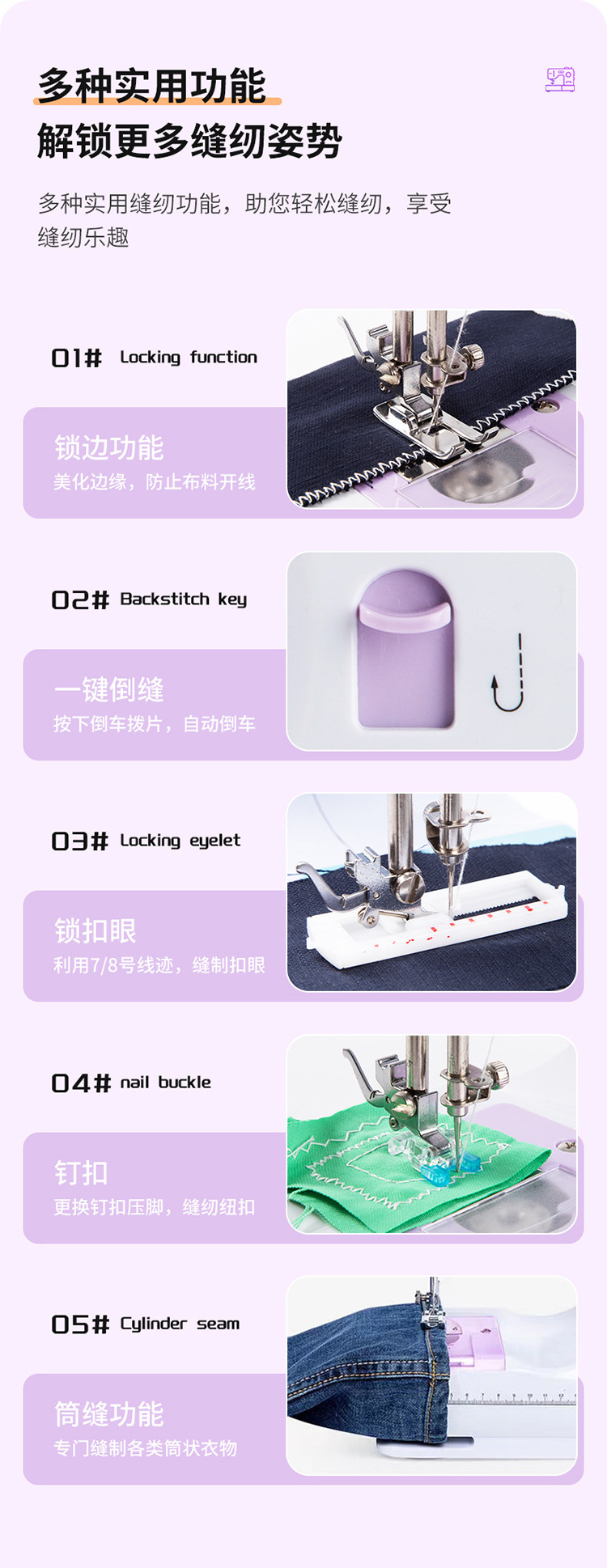 多种实用功能
解锁更多缝纫姿势

多种实用缝纫功能，助您轻松缝纫，享受缝纫乐趣

01# Locking function

锁边功能
美化边缘，防止布料开线

02# Backstitch key

一键倒缝
按下倒车拨片，自动倒车

03# Locking eyelet

锁扣眼
利用7/8号线迹，缝制扣眼

04# nail buckle

钉扣
更换钉扣压脚，缝纫纽扣

05# Cylinder seam

筒缝功能
专门缝制各类筒状衣物