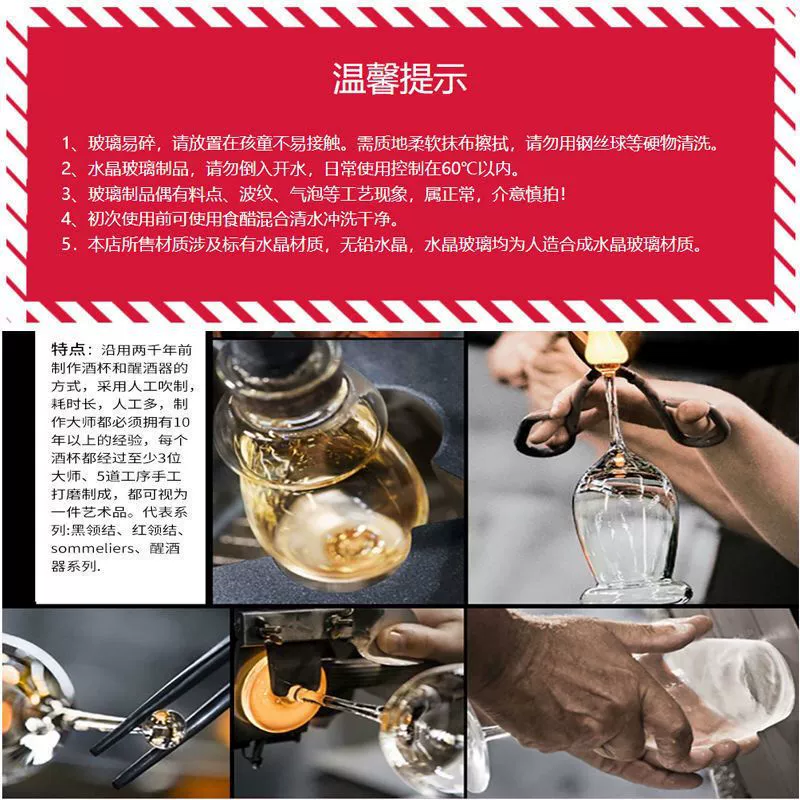 温馨提示

1、玻璃易碎，请放置在孩童不易接触。需质地柔软抹布擦拭，请勿用钢丝球等硬物清洗。
2、水晶玻璃制品，请勿倒入开水，日常使用控制在60°C以内。
3、玻璃制品偶有料点、波纹、气泡等工艺现象，属正常，介意慎拍！
4、初次使用前可使用食醋混合清水冲洗干净。
5．本店所售材质涉及标有水晶材质，无铅水晶，水晶玻璃均为人造合成水晶玻璃材质。

特点：沿用两千年前制作酒杯和醒酒器的方式，采用人工吹制，耗时长，人工多，制作大师都必须拥有10年以上的经验，每个酒杯都经过至少3位大师、5道工序手工打磨制成，都可视为一件艺术品。代表系列:黑领结、红领结、sommeliers、醒酒器系列.