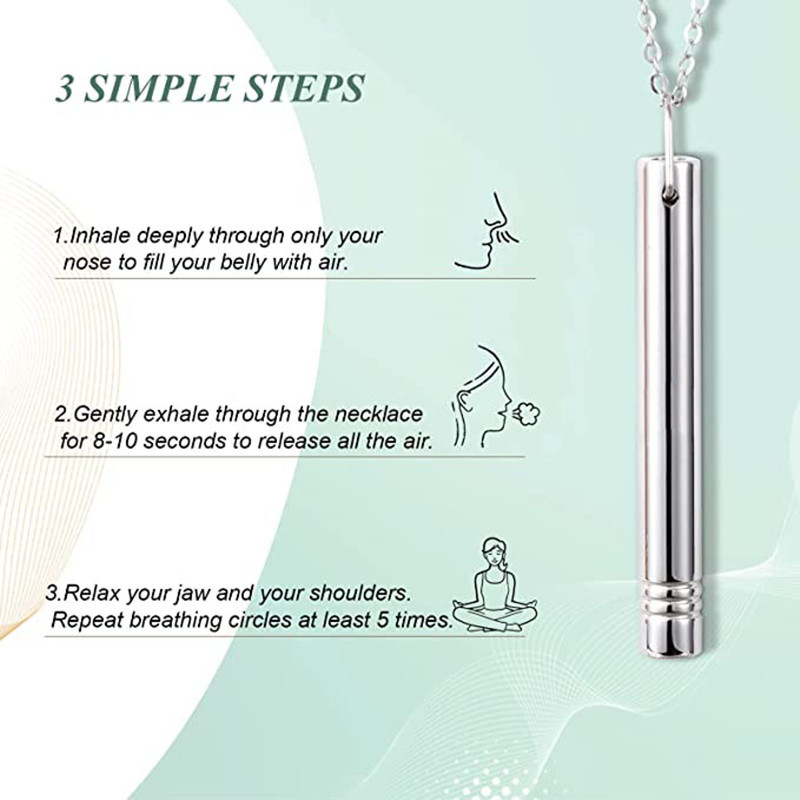 3 SIMPLE STEPS

1.Inhale deeply through only your nose to fill your belly with air.

2.Gently exhale through the necklace for 8-10 seconds to release all the air.

3.Relax your jaw and your shoulders. Repeat breathing circles at least 5 times.