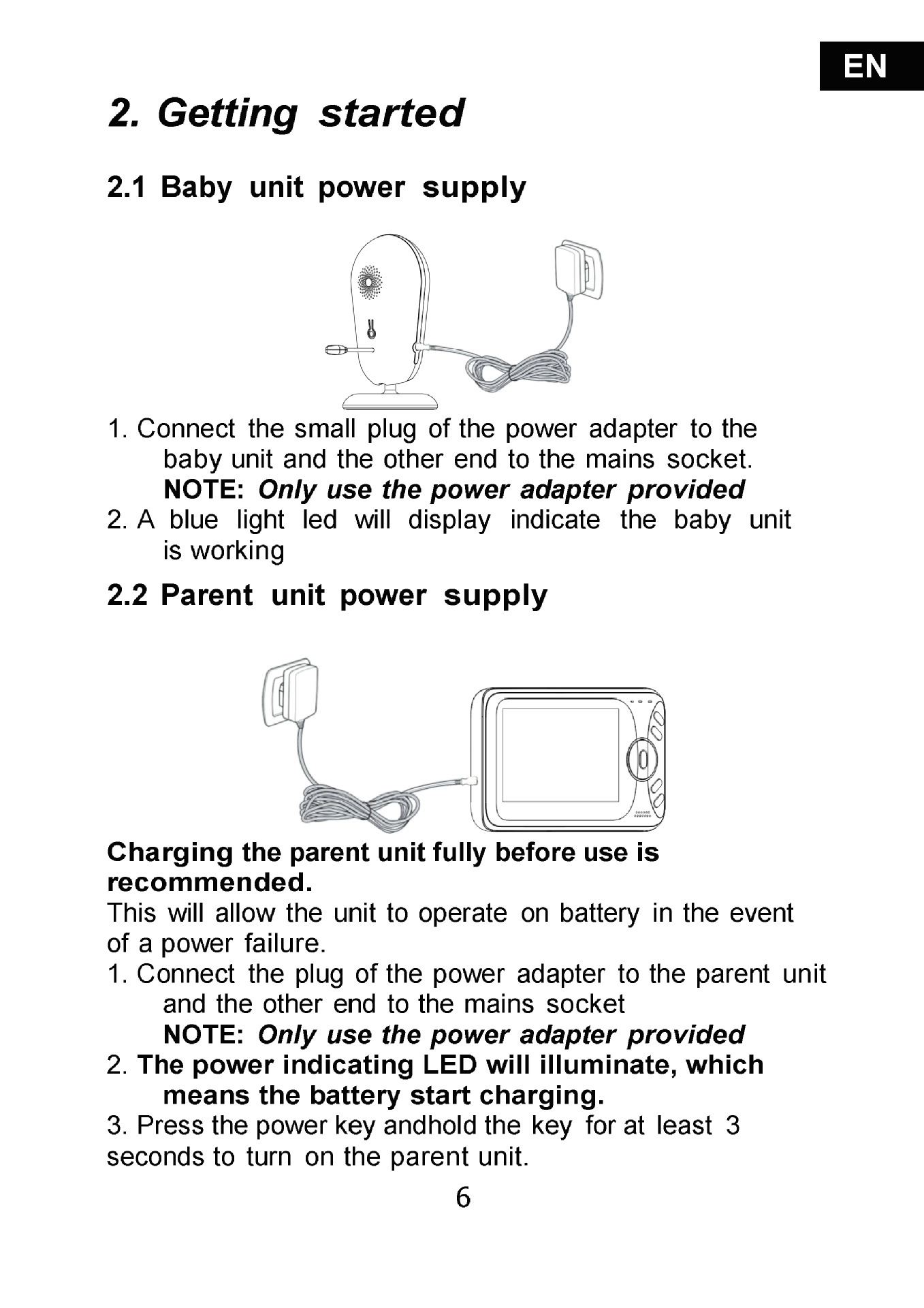 EN

2. Getting started

2.1 Baby unit power supply

1. Connect the small plug of the power adapter to the baby unit and the other end to the mains socket.
NOTE: Only use the power adapter provided
2. A blue light led will display indicate the baby unit is working

2.2 Parent unit power supply

Charging the parent unit fully before use is recommended.
This will allow the unit to operate on battery in the event of a power failure.
1. Connect the plug of the power adapter to the parent unit and the other end to the mains socket
NOTE: Only use the power adapter provided
2. The power indicating LED will illuminate, which means the battery start charging.
3. Press the power key andhold the key for at least 3 seconds to turn on the parent unit.

6