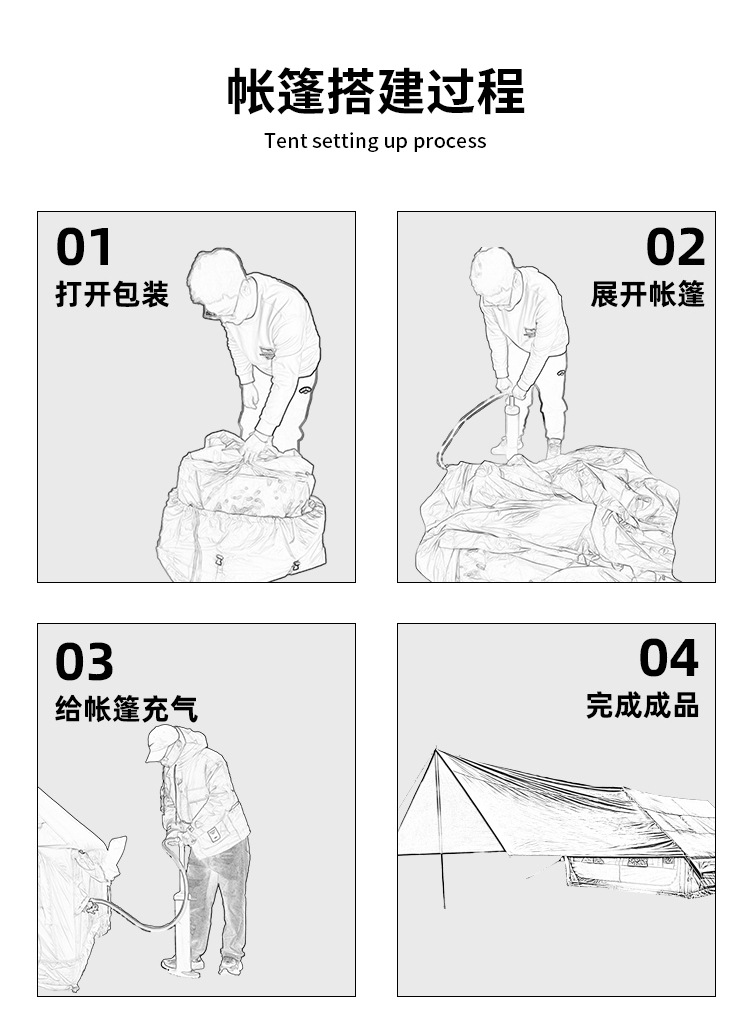 帐篷搭建过程
Tent setting up process

01
打开包装

02
展开帐篷

03
给帐篷充气

04
完成成品