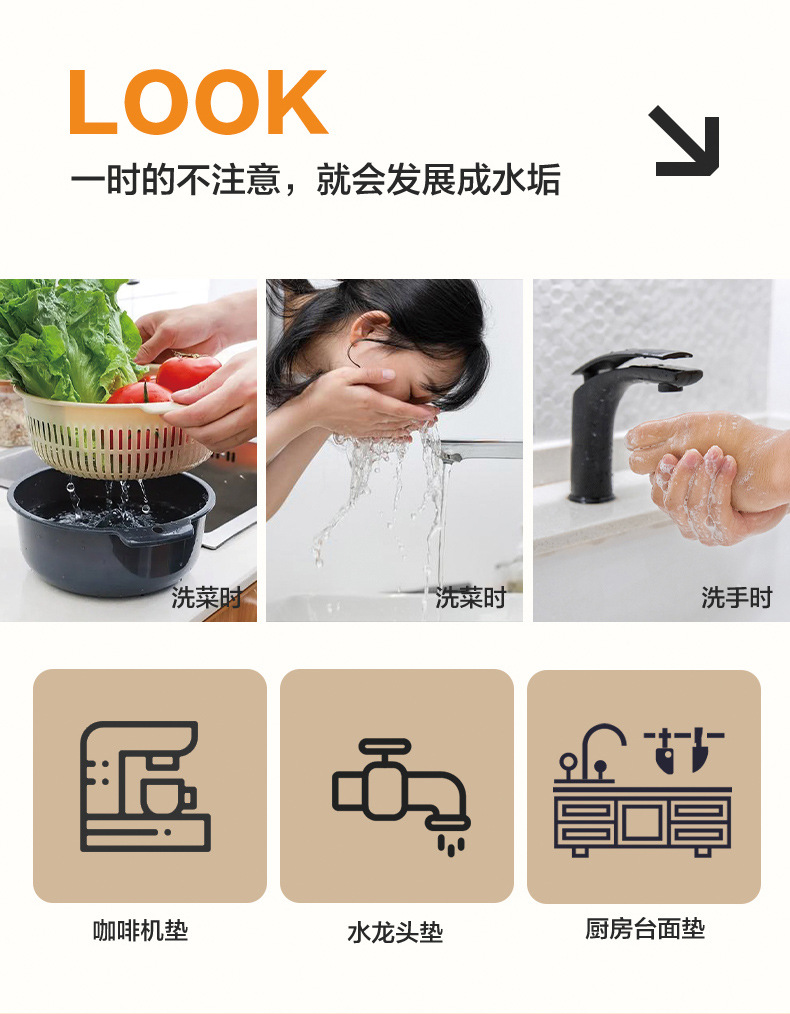 LOOK

一时的不注意，就会发展成水垢

洗菜时

洗菜时

洗手时

咖啡机垫

水龙头垫

厨房台面垫