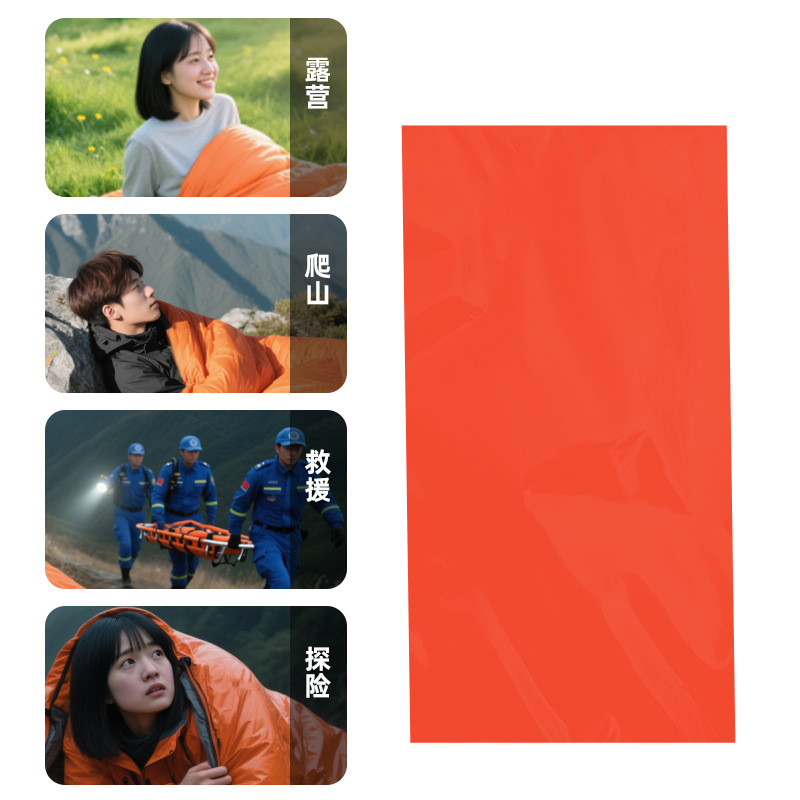 露营

爬山

救援

探险