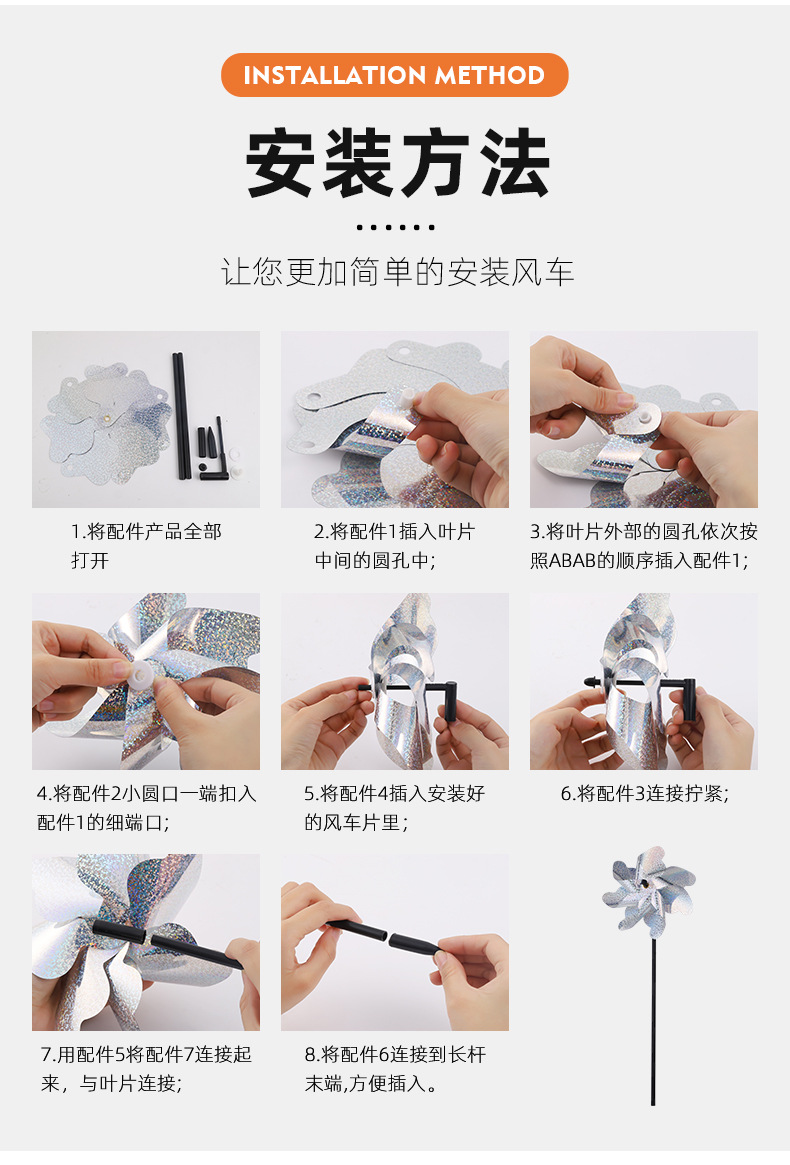 INSTALLATION METHOD

安装方法

让您更加简单的安装风车

1.将配件产品全部打开

2.将配件1插入叶片中间的圆孔中；

3.将叶片外部的圆孔依次按照ABAB的顺序插入配件1；

4.将配件2小圆口一端扣入配件1的细端口；

5.将配件4插入安装好的风车片里；

6.将配件3连接拧紧；

7.用配件5将配件7连接起来，与叶片连接；

8.将配件6连接到长杆末端,方便插入。