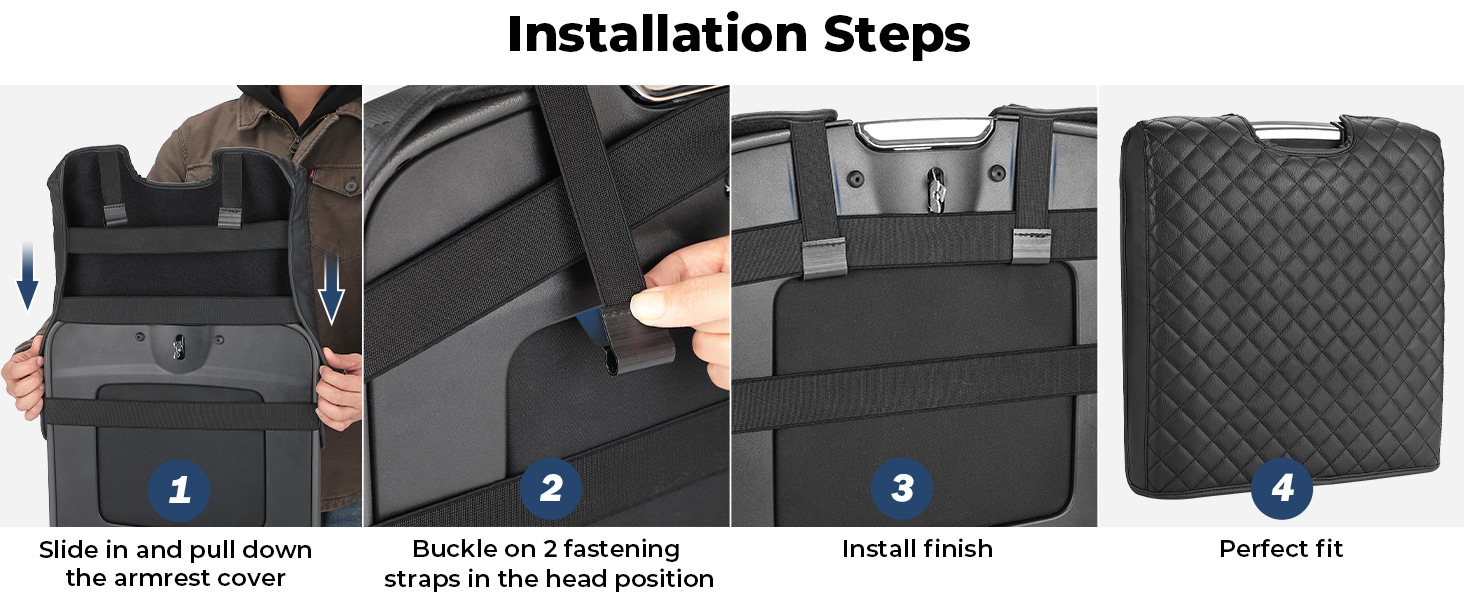 Installation Steps

1
Slide in and pull down the armrest cover

2
Buckle on 2 fastening straps in the head position

3
Install finish

4
Perfect fit