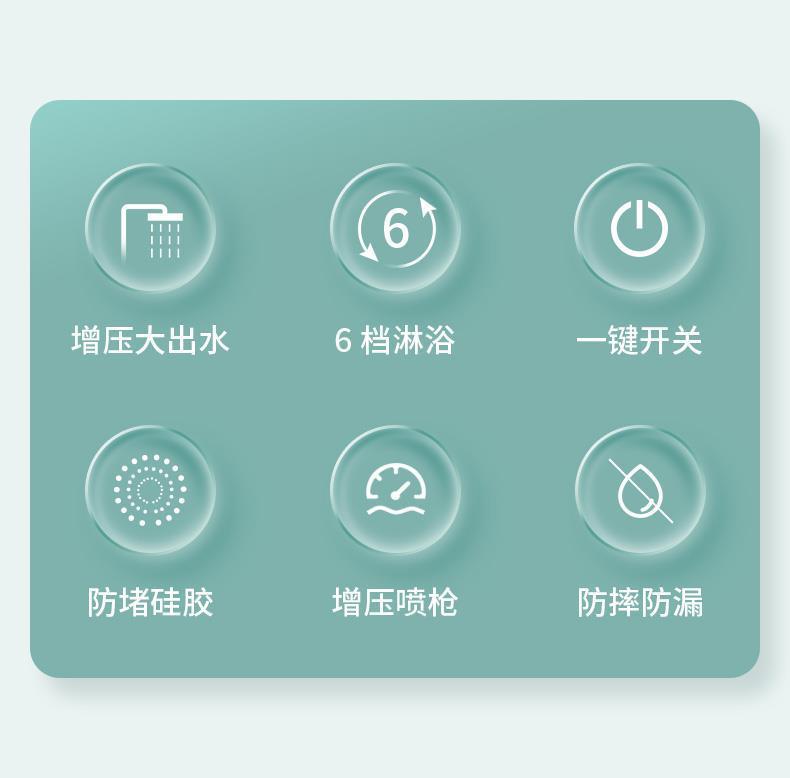 6

增压大出水

6档淋浴

一键开关

防堵硅胶

增压喷枪

防摔防漏