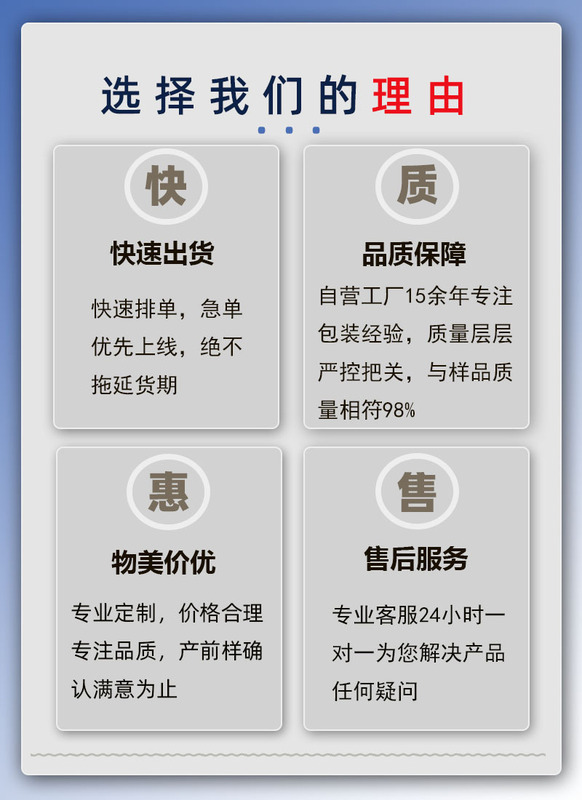 选择我们的理由

快

快速出货

快速排单，急单优先上线，绝不拖延货期

质

品质保障

自营工厂15余年专注包装经验，质量层层严控把关，与样品质量相符98%

惠

物美价优

专业定制，价格合理专注品质，产前样确认满意为止

售

售后服务

专业客服24小时一对一为您解决产品任何疑问