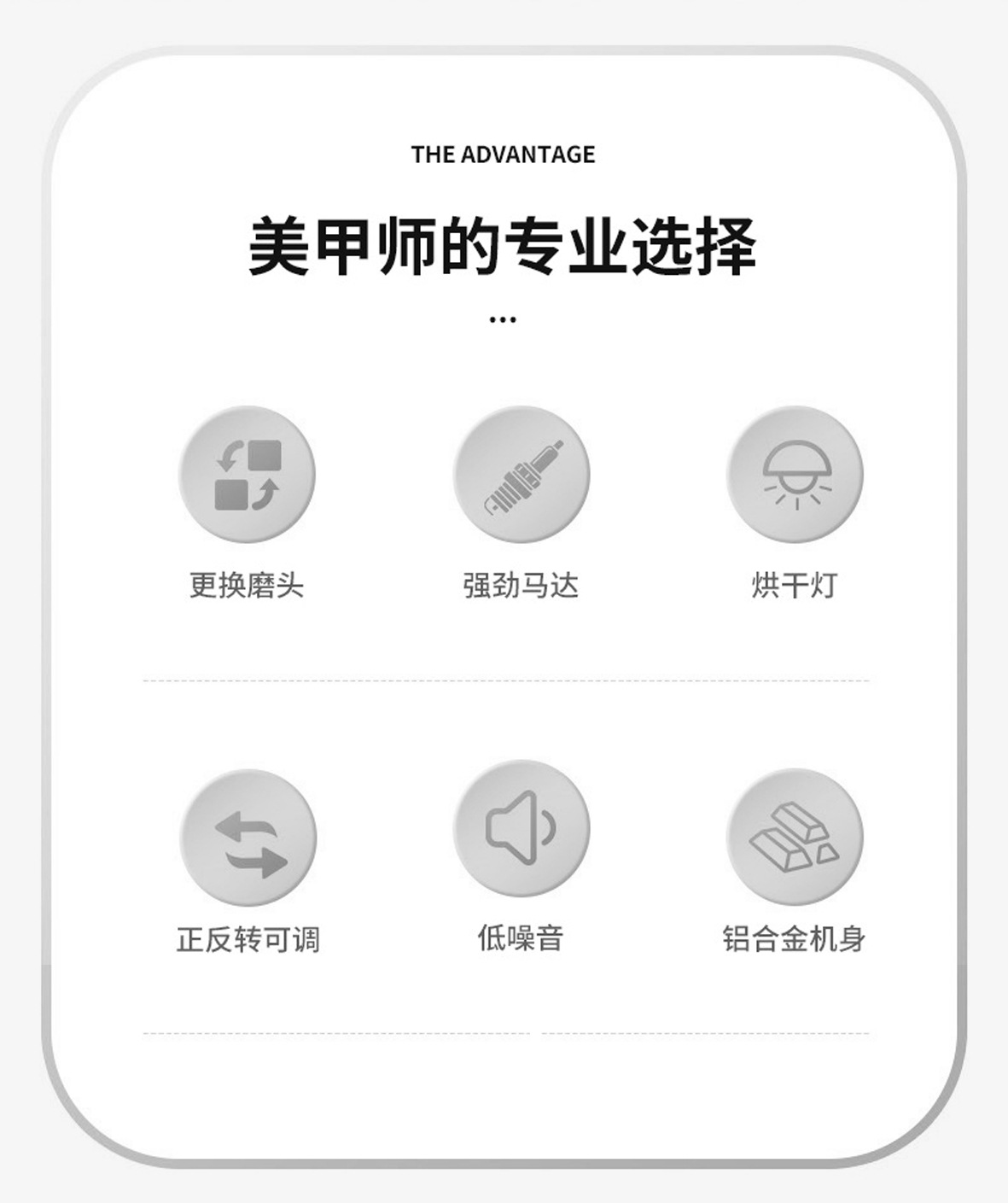 THE ADVANTAGE

美甲师的专业选择

...

更换磨头 强劲马达 烘干灯

正反转可调 低噪音 铝合金机身