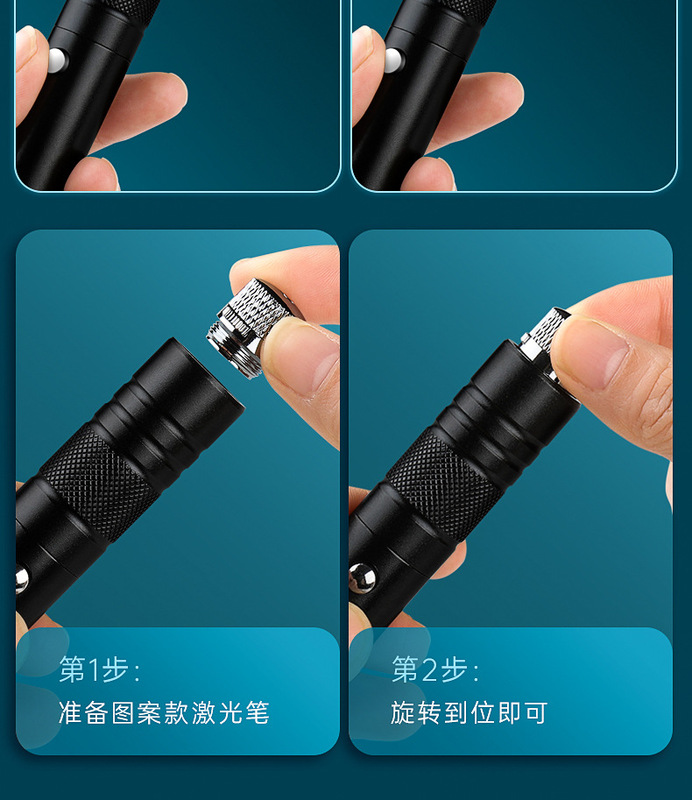 第1步:
准备图案款激光笔

第2步:
旋转到位即可