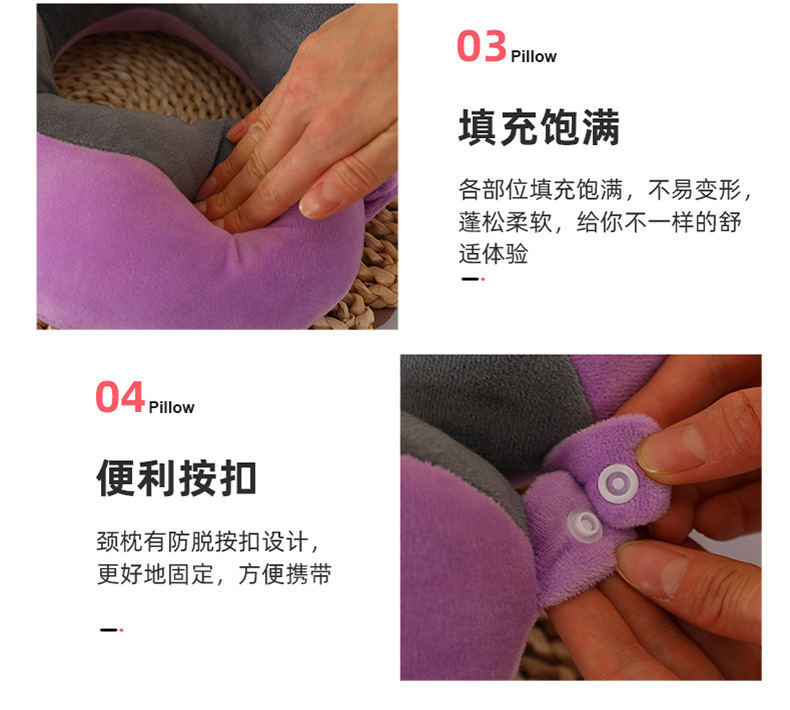 03 Pillow

填充饱满

各部位填充饱满，不易变形，蓬松柔软，给你不一样的舒适体验

04 Pillow

便利按扣

颈枕有防脱按扣设计，更好地固定，方便携带