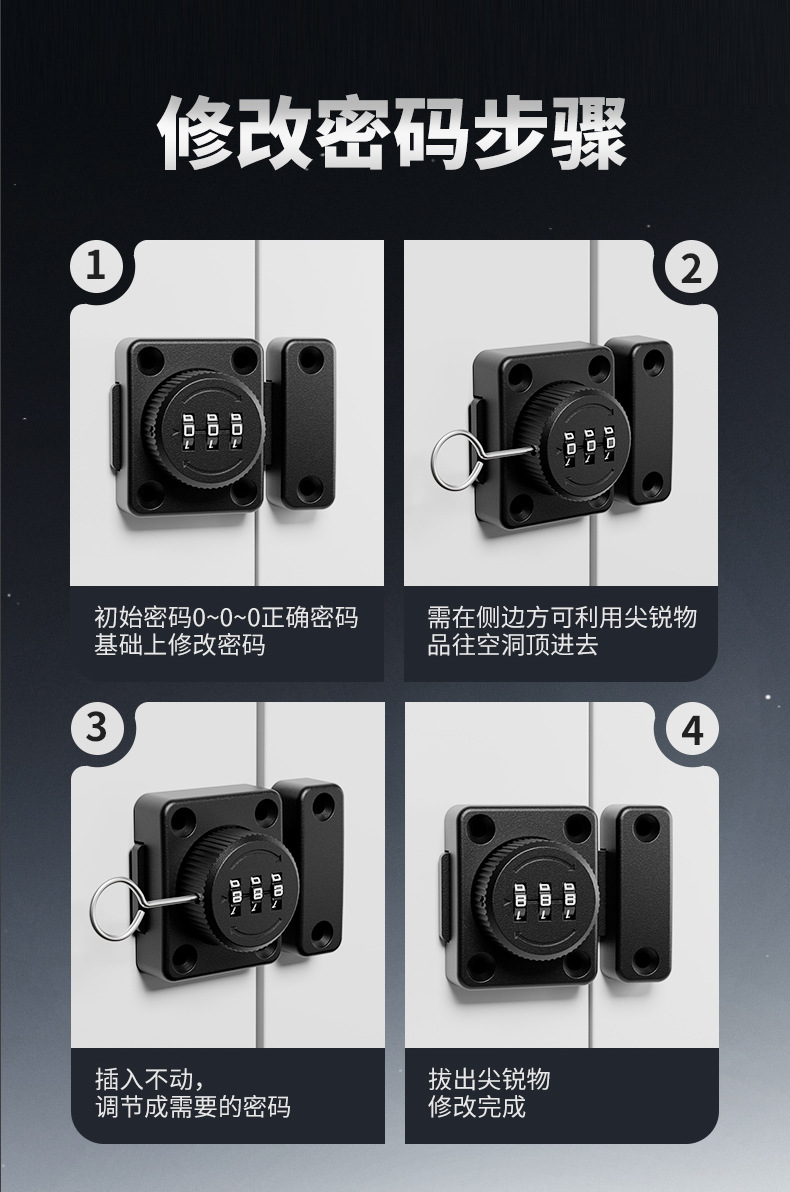 修改密码步骤

1

初始密码0~0~0正确密码基础上修改密码

2

需在侧边方可利用尖锐物品往空洞顶进去

3

插入不动，调节成需要的密码

4

拔出尖锐物修改完成