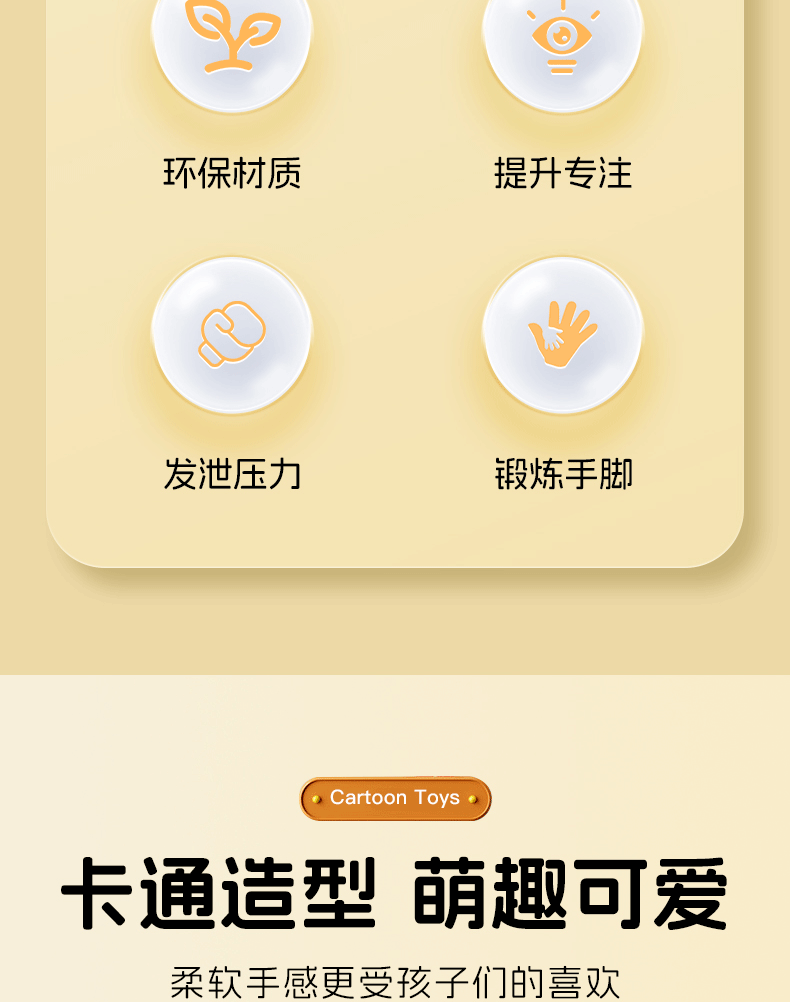 环保材质

提升专注

发泄压力

锻炼手脚

Cartoon Toys

卡通造型 萌趣可爱

柔软手感更受孩子们的喜欢