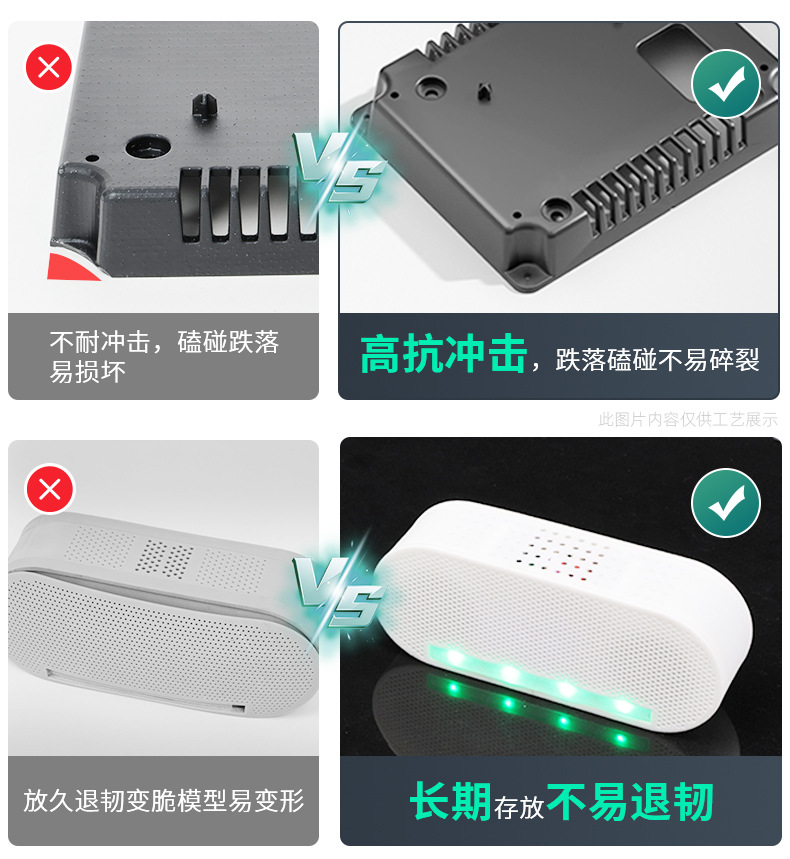 VS

不耐冲击，磕碰跌落易损坏

高抗冲击，跌落磕碰不易碎裂

此图片内容仅供工艺展示

VS

放久退韧变脆模型易变形

长期存放不易退韧