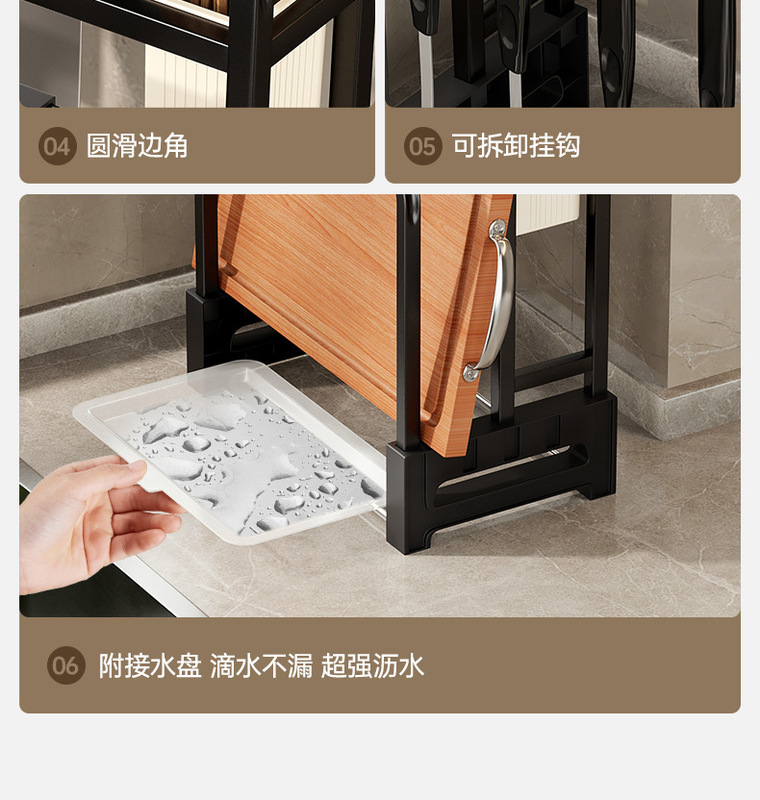 04 圆滑边角

05 可拆卸挂钩

06 附接水盘 滴水不漏 超强沥水