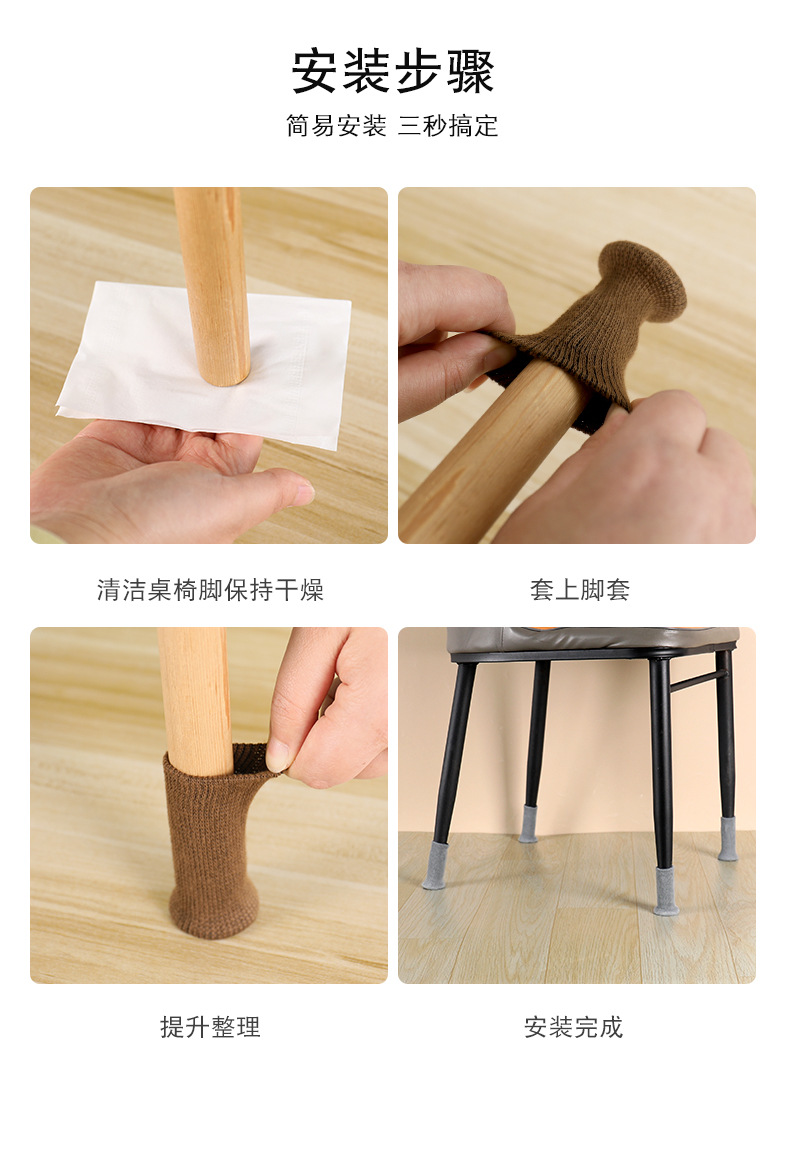 安装步骤

简易安装 三秒搞定

清洁桌椅脚保持干燥

套上脚套

提升整理

安装完成