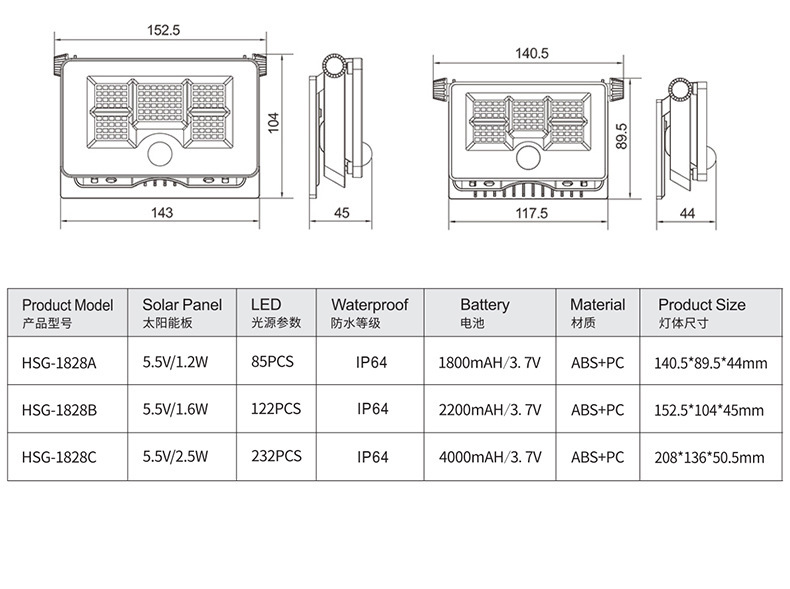 152.5

104

143

45

140.5

89.5

117.5

44

| Product Model 产品型号 | Solar Panel 太阳能板 | LED 光源参数 | Waterproof 防水等级 | Battery 电池 | Material 材质 | Product Size 灯体尺寸 |
|---|---|---|---|---|---|---|
| HSG-1828A | 5.5V/1.2W | 85PCS | IP64 | 1800mAH/3. 7V | ABS+PC | 140.5*89.5*44mm |
| HSG-1828B | 5.5V/1.6W | 122PCS | IP64 | 2200mAH/3. 7V | ABS+PC | 152.5*104*45mm |
| HSG-1828C | 5.5V/2.5W | 232PCS | IP64 | 4000mAH/3. 7V | ABS+PC | 208*136*50.5mm |