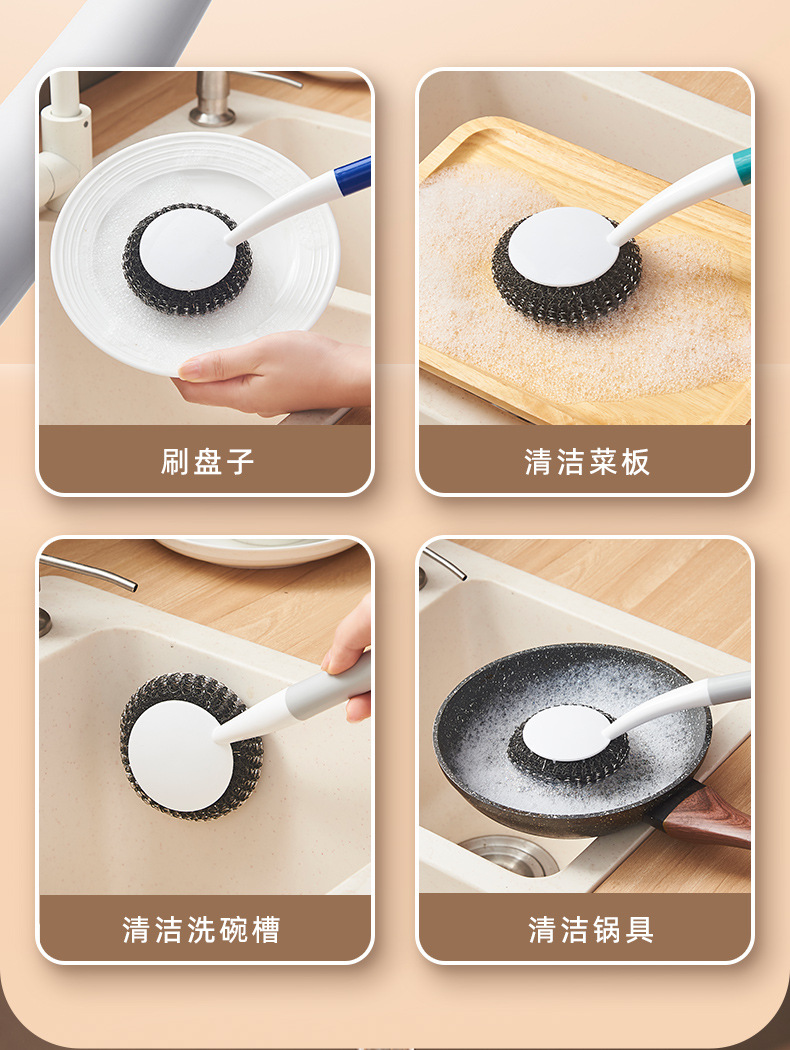 刷盘子

清洁菜板

清洁洗碗槽

清洁锅具