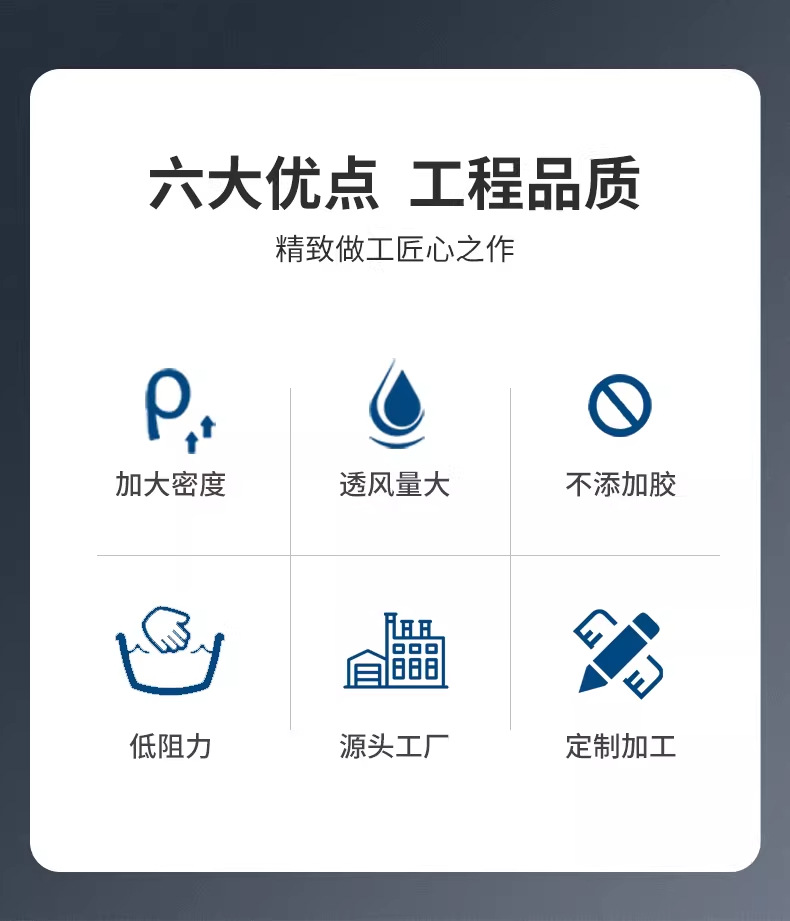 六大优点 工程品质

精致做工匠心之作

加大密度

透风量大

不添加胶

低阻力

源头工厂

定制加工