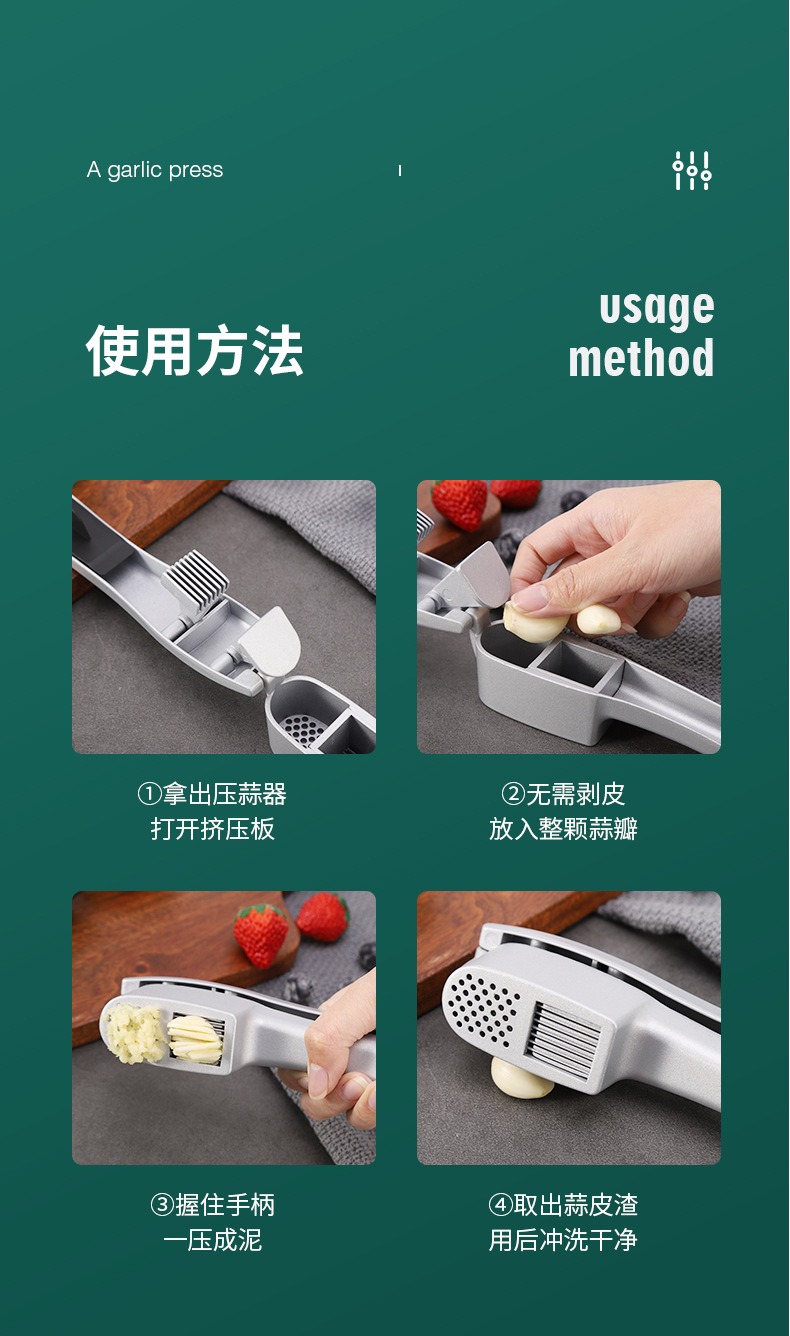 A garlic press

使用方法

usage method

①拿出压蒜器
打开挤压板

②无需剥皮
放入整颗蒜瓣

③握住手柄
一压成泥

④取出蒜皮渣
用后冲洗干净