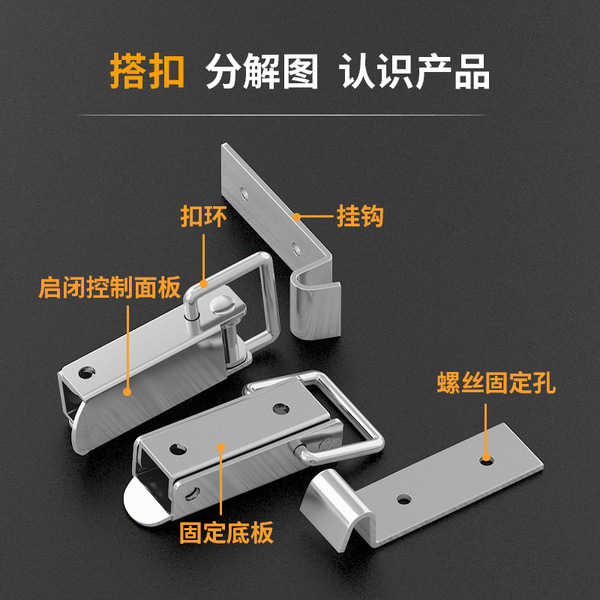 搭扣 分解图 认识产品

扣环

挂钩

启闭控制面板

螺丝固定孔

固定底板