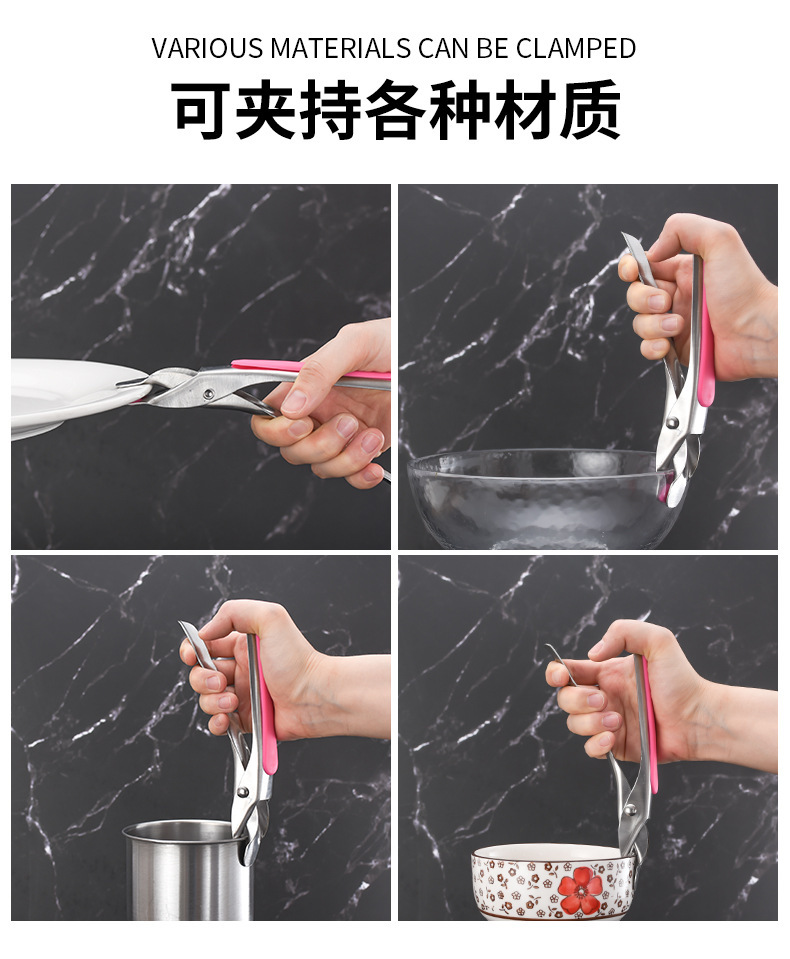 VARIOUS MATERIALS CAN BE CLAMPED
可夹持各种材质