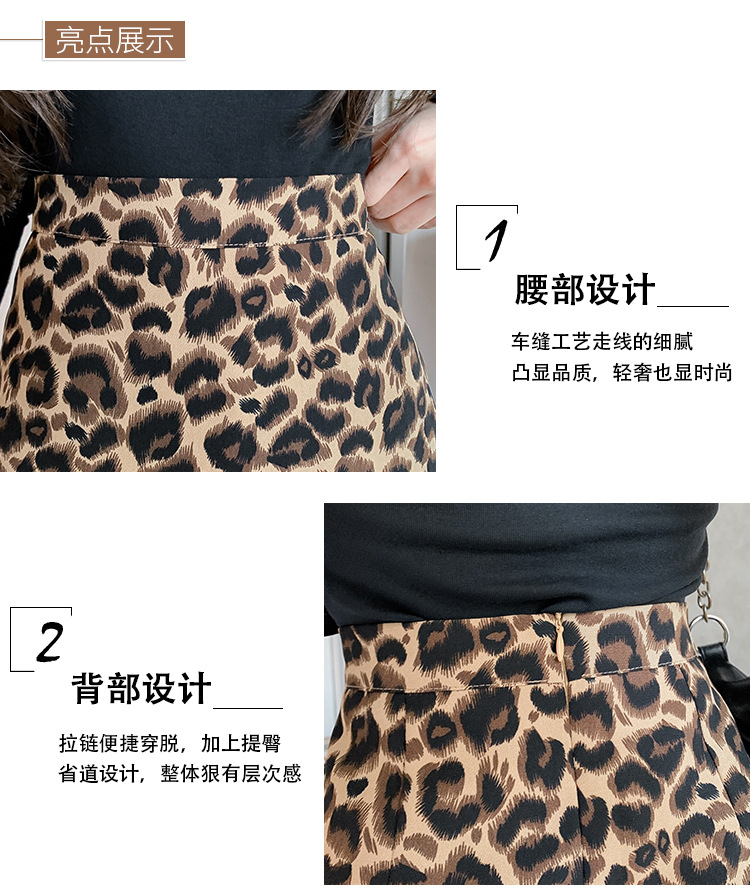 亮点展示

1

腰部设计

车缝工艺走线的细腻
凸显品质，轻奢也显时尚

2

背部设计

拉链便捷穿脱，加上提臀
省道设计，整体狠有层次感