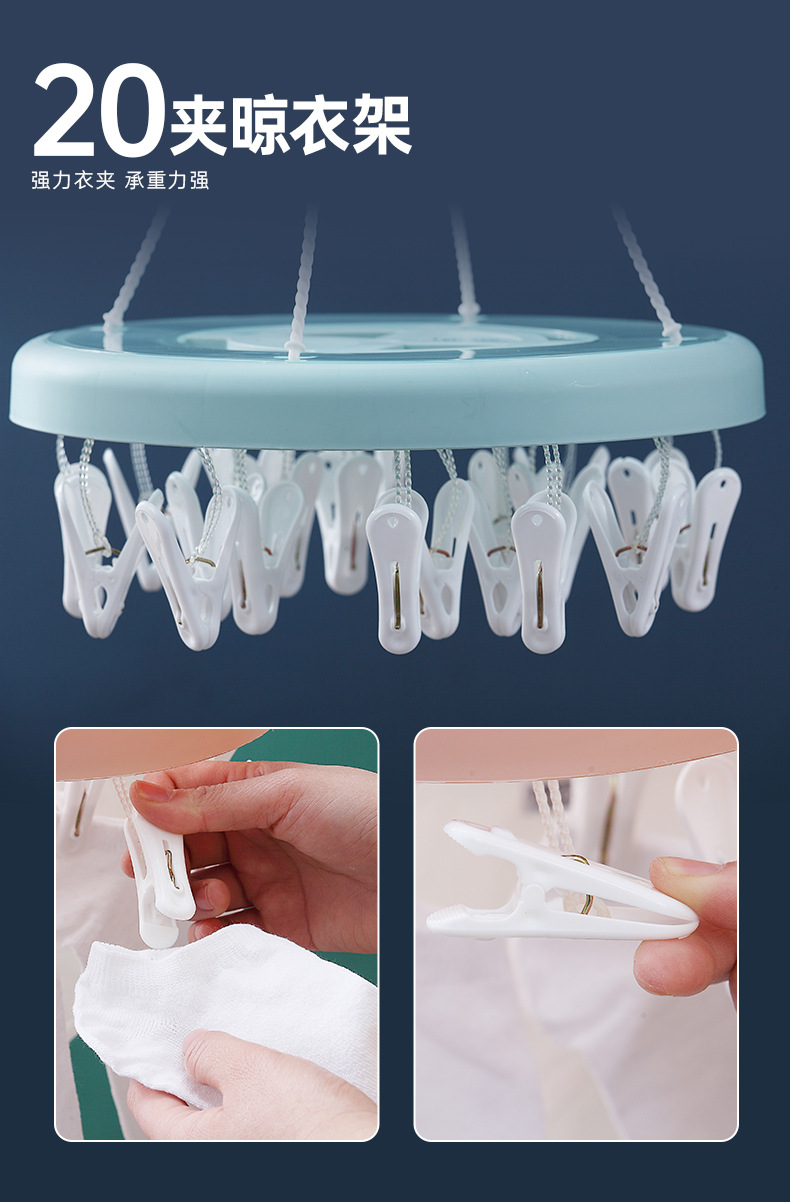 20夹晾衣架
强力衣夹 承重力强