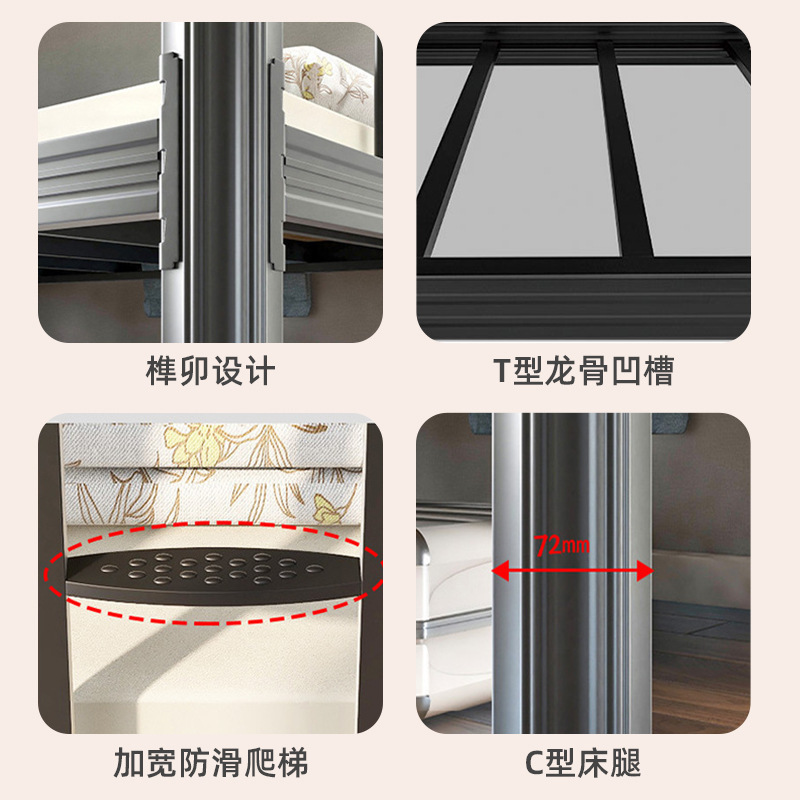 榫卯设计

T型龙骨凹槽

加宽防滑爬梯

72mm

C型床腿