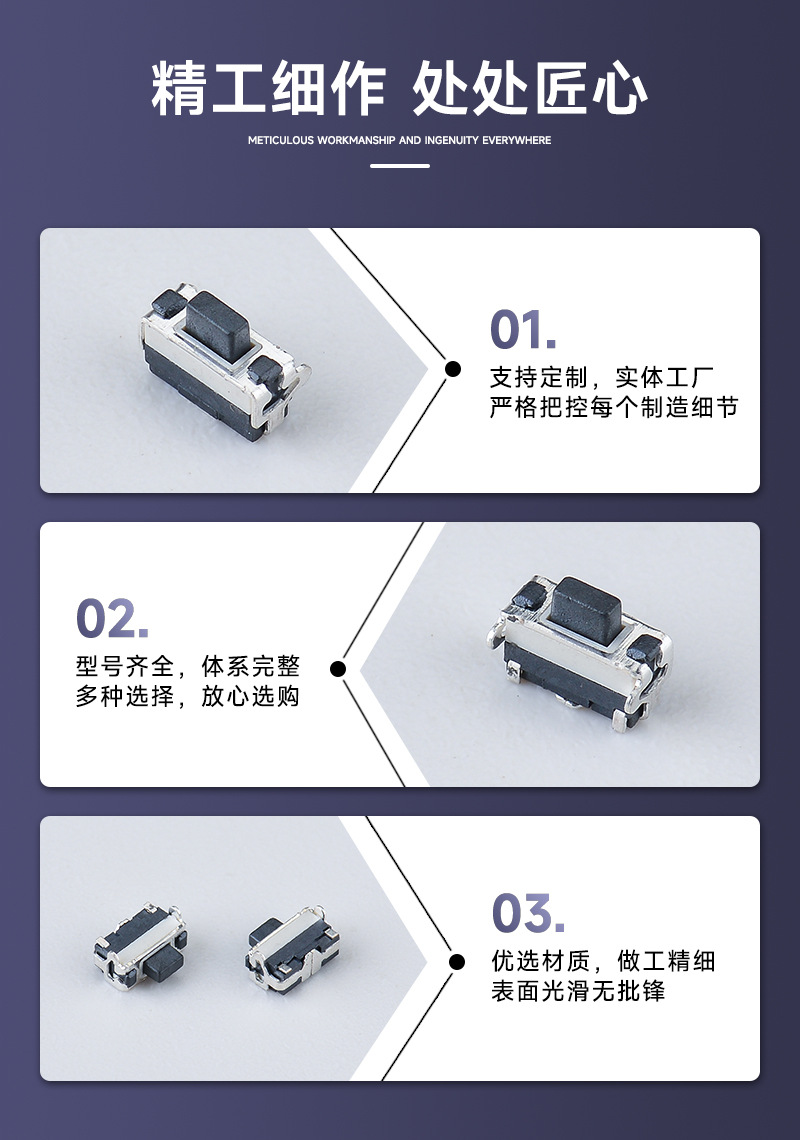 精工细作 处处匠心

METICULOUS WORKMANSHIP AND INGENUITY EVERYWHERE

01.

支持定制，实体工厂
严格把控每个制造细节

02.

型号齐全，体系完整
多种选择，放心选购

03.

优选材质，做工精细
表面光滑无批锋