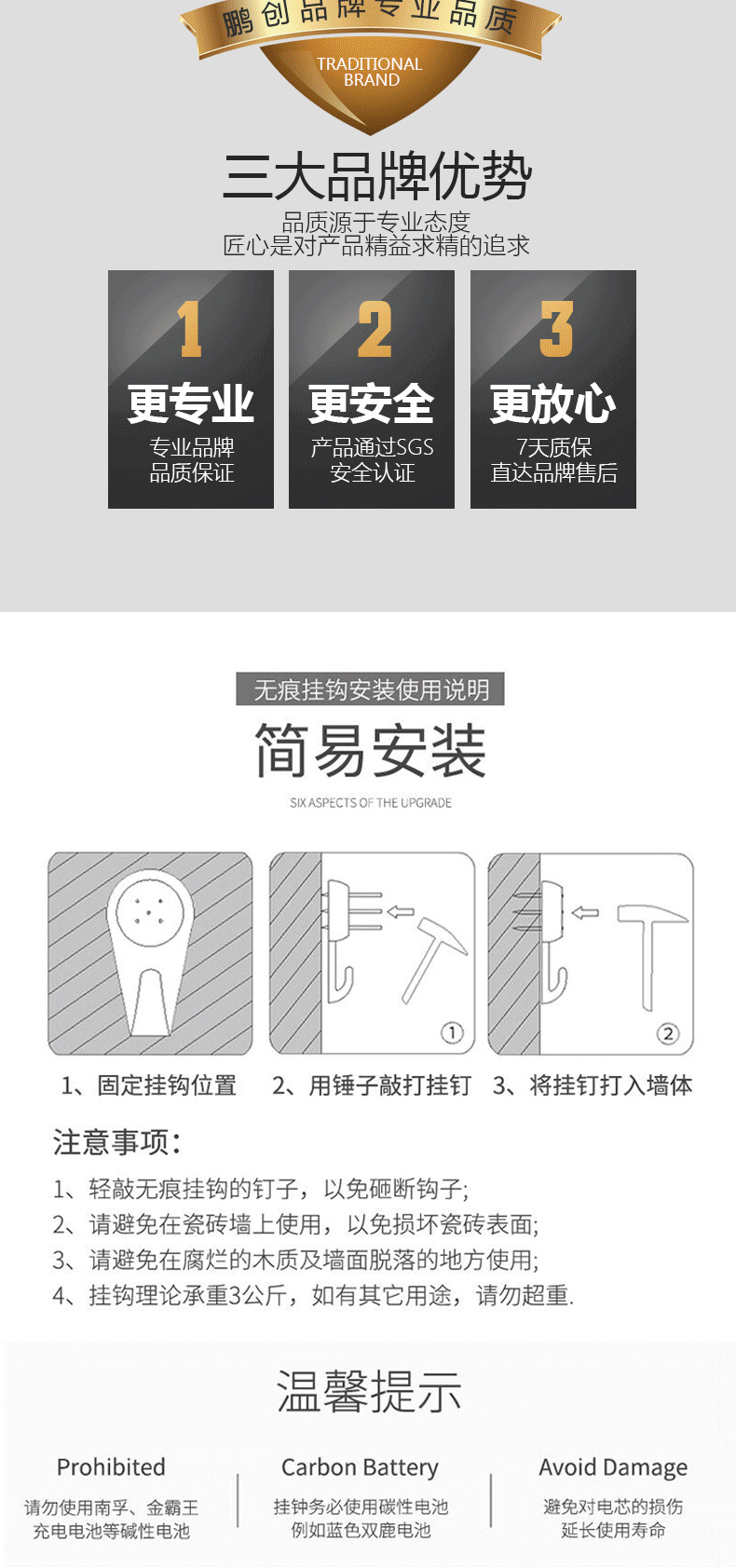 鹏创品牌专业品质
TRADITIONAL BRAND

三大品牌优势
品质源于专业态度
匠心是对产品精益求精的追求

1
更专业
专业品牌
品质保证

2
更安全
产品通过SGS
安全认证

3
更放心
7天质保
直达品牌售后

无痕挂钩安装使用说明
简易安装
SIX ASPECTS OF THE UPGRADE

①

②

1、固定挂钩位置
2、用锤子敲打挂钉
3、将挂钉打入墙体

注意事项:
1、轻敲无痕挂钩的钉子，以免砸断钩子;
2、请避免在瓷砖墙上使用，以免损坏瓷砖表面;
3、请避免在腐烂的木质及墙面脱落的地方使用;
4、挂钩理论承重3公斤，如有其它用途，请勿超重.

温馨提示

Prohibited
请勿使用南孚、金霸王
充电电池等碱性电池

Carbon Battery
挂钟务必使用碳性电池
例如蓝色双鹿电池

Avoid Damage
避免对电芯的损伤
延长使用寿命