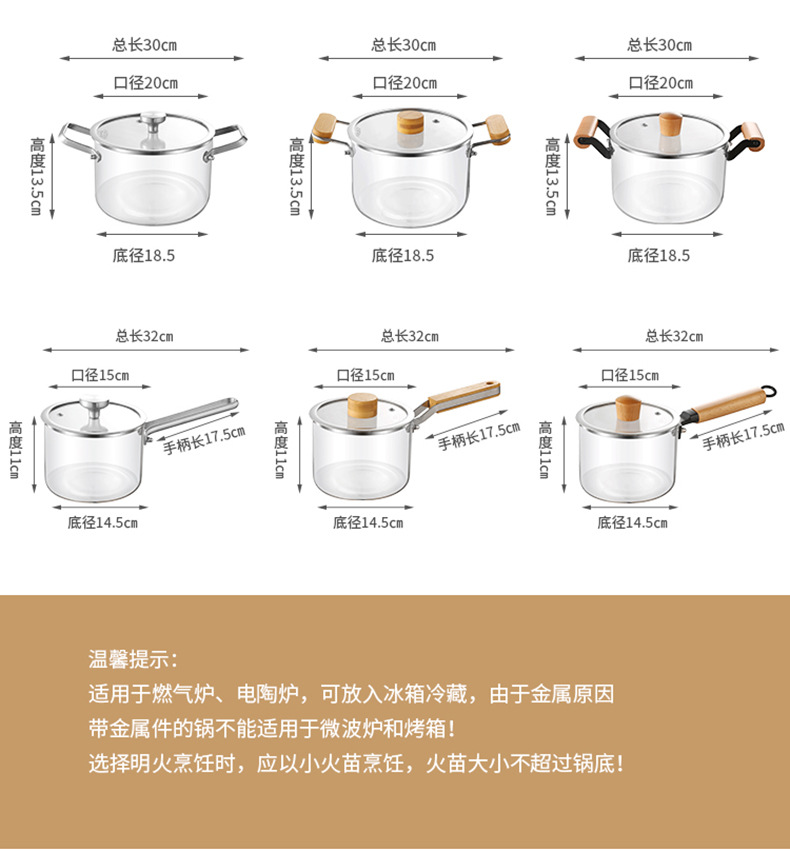 总长30cm
口径20cm
高度13.5cm
底径18.5

总长30cm
口径20cm
高度13.5cm
底径18.5

总长30cm
口径20cm
高度13.5cm
底径18.5

总长32cm
口径15cm
高度11cm
手柄长17.5cm
底径14.5cm

总长32cm
口径15cm
高度11cm
手柄长17.5cm
底径14.5cm

总长32cm
口径15cm
高度11cm
手柄长17.5cm
底径14.5cm

温馨提示：
适用于燃气炉、电陶炉，可放入冰箱冷藏，由于金属原因
带金属件的锅不能适用于微波炉和烤箱！
选择明火烹饪时，应以小火苗烹饪，火苗大小不超过锅底！