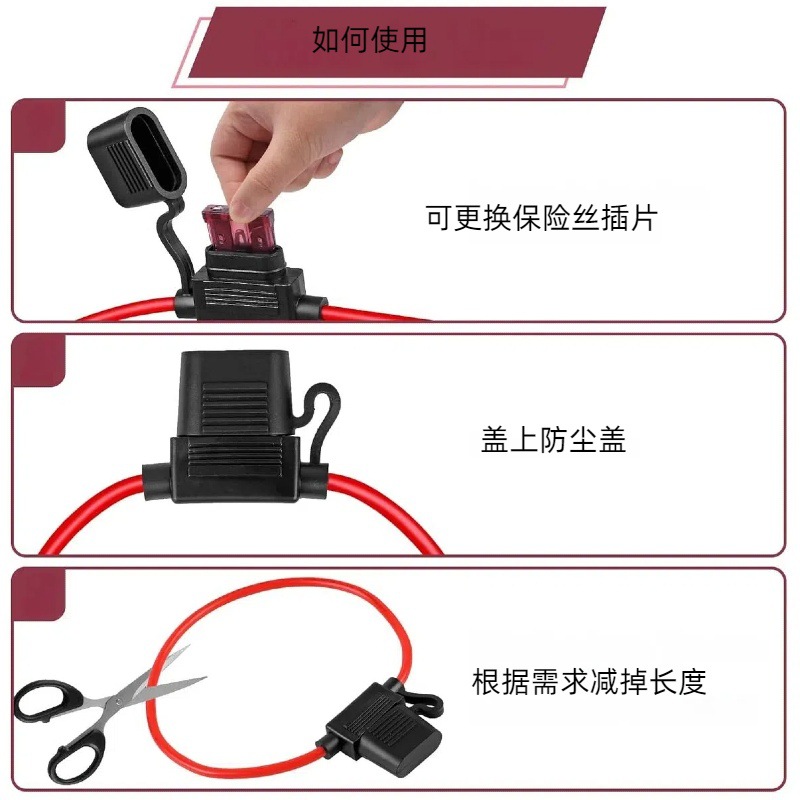 如何使用

可更换保险丝插片

盖上防尘盖

根据需求减掉长度