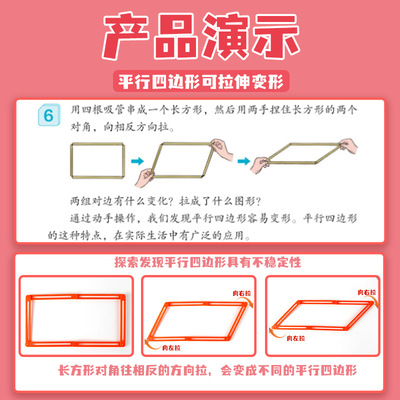 产品演示

平行四边形可拉伸变形

6 用四根吸管串成一个长方形，然后用两手捏住长方形的两个对角，向相反方向拉。

两组对边有什么变化？拉成了什么图形？

通过动手操作，我们发现平行四边形容易变形。平行四边形的这种特点，在实际生活中有广泛的应用。

探索发现平行四边形具有不稳定性

向右拉

向左拉

向右拉

向左拉

长方形对角往相反的方向拉，会变成不同的平行四边形