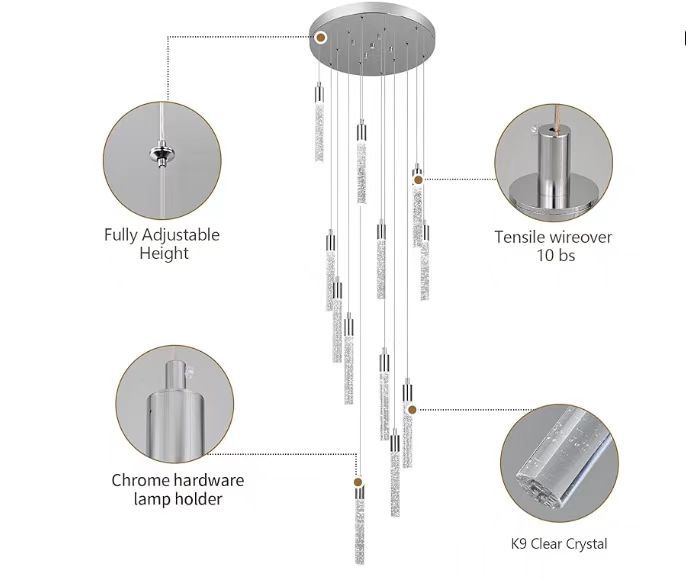 Fully Adjustable Height

Tensile wireover 10 bs

Chrome hardware lamp holder

K9 Clear Crystal