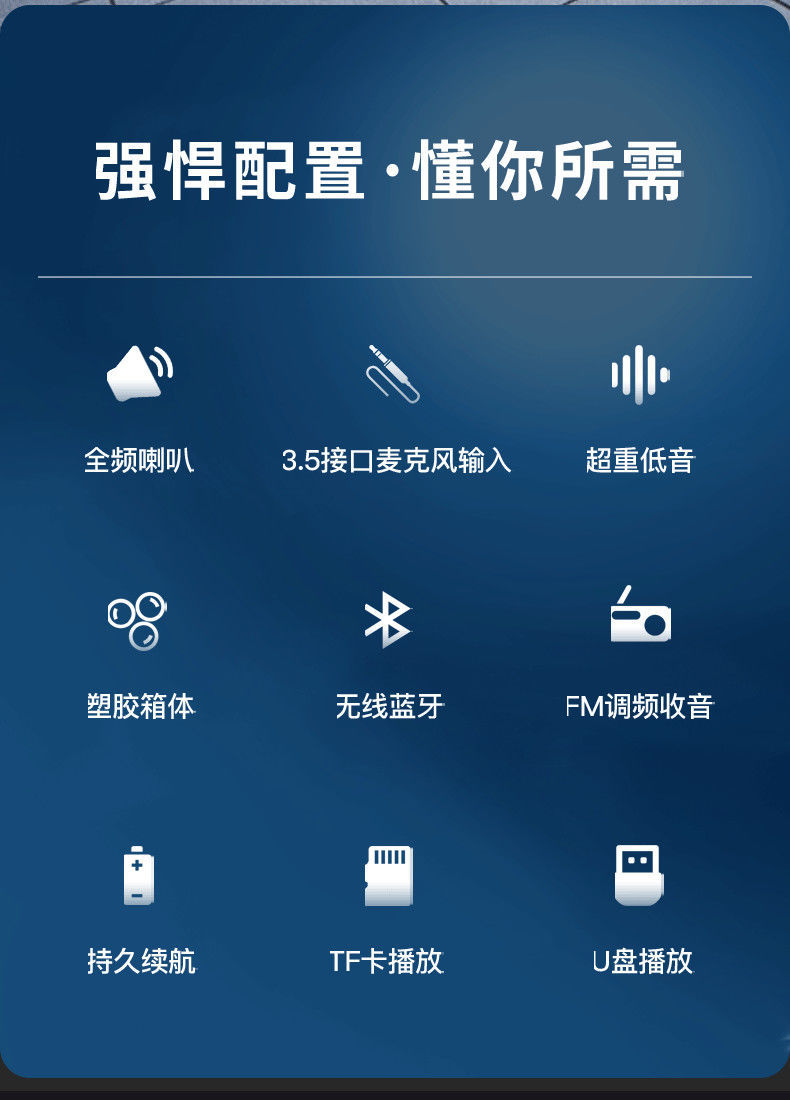 强悍配置·懂你所需

全频喇叭

3.5接口麦克风输入

超重低音

塑胶箱体

无线蓝牙

FM调频收音

持久续航

TF卡播放

U盘播放