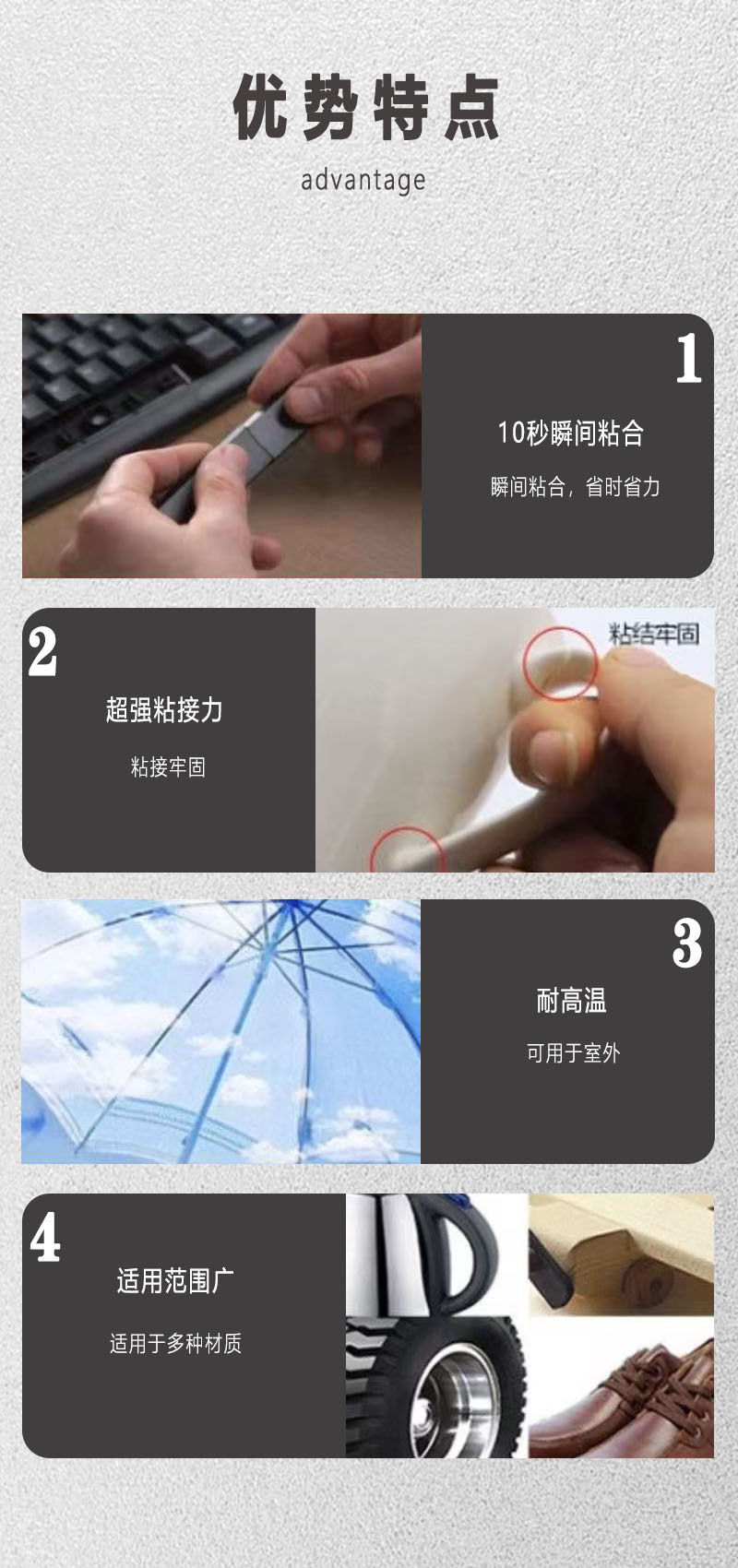 优势特点
advantage

1
10秒瞬间粘合
瞬间粘合，省时省力

2
超强粘接力
粘接牢固
粘结牢固

3
耐高温
可用于室外

4
适用范围广
适用于多种材质